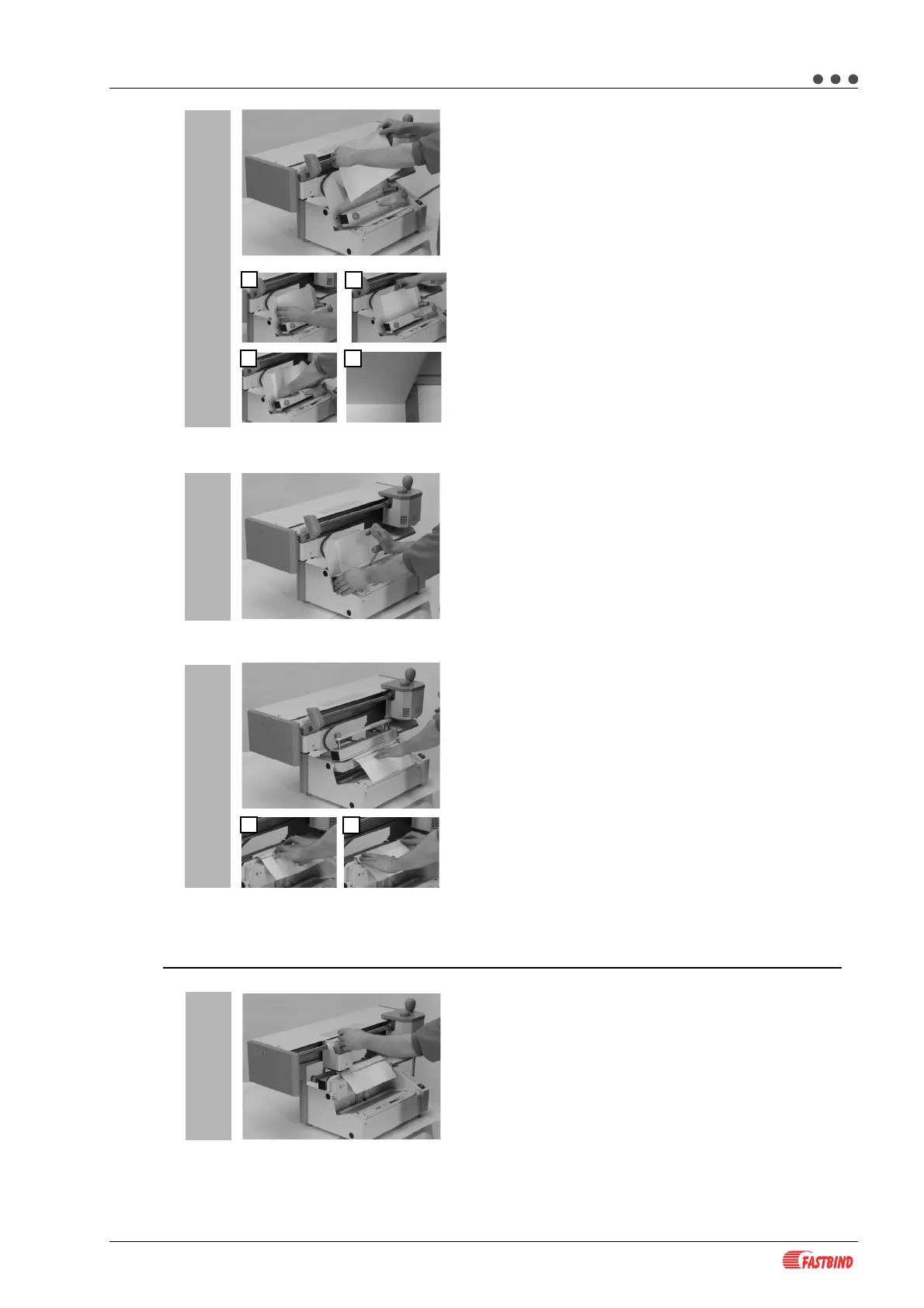 FASTBIND