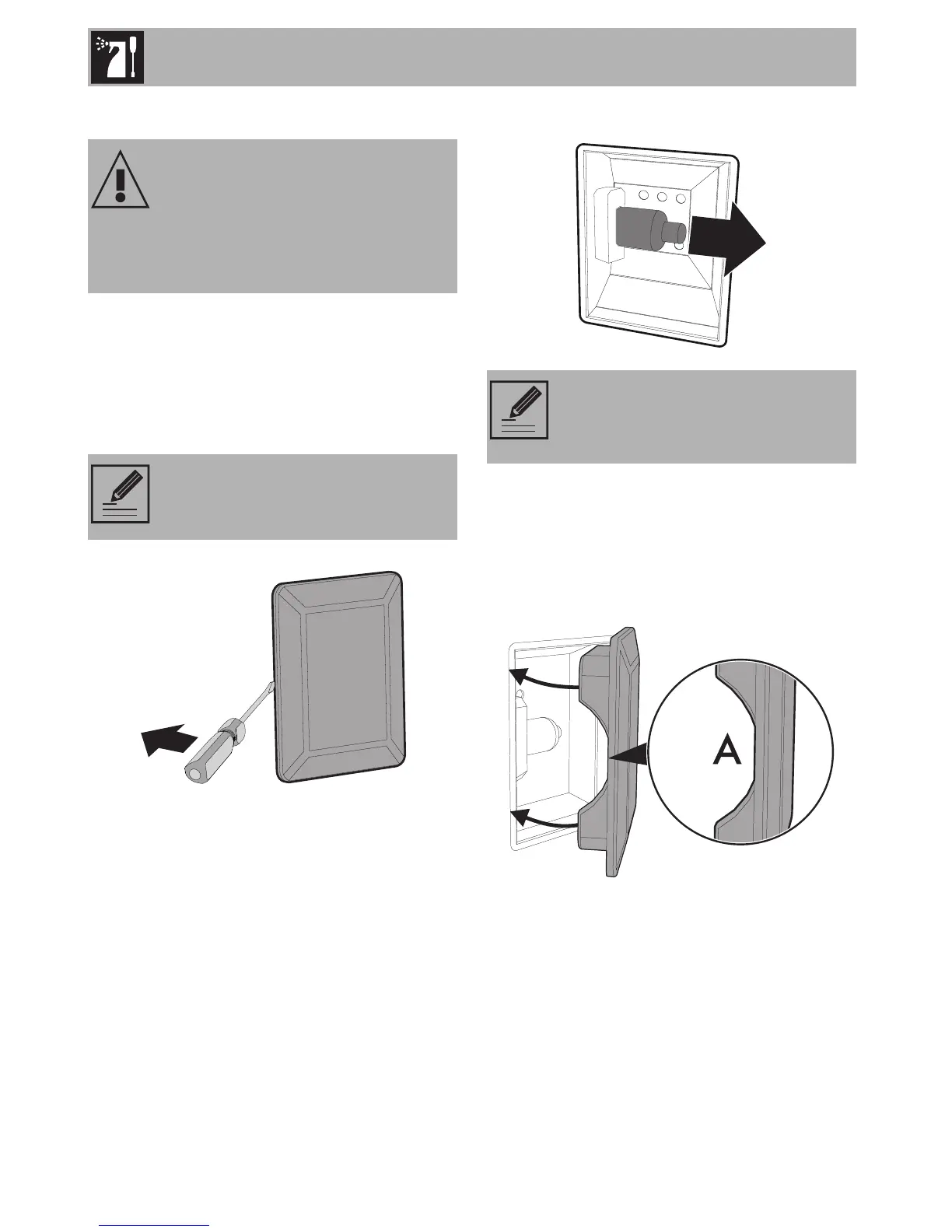 A