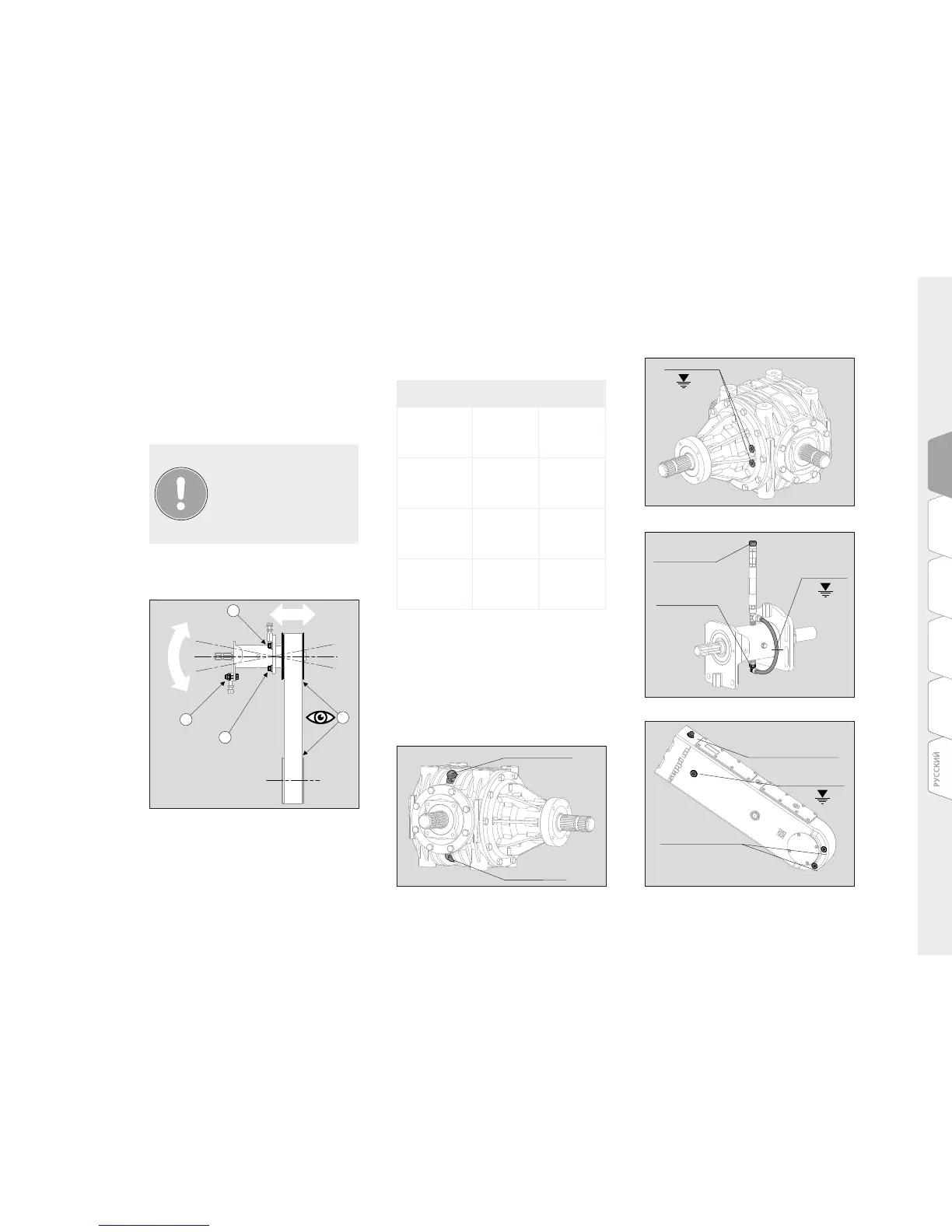 РУССКИЙ