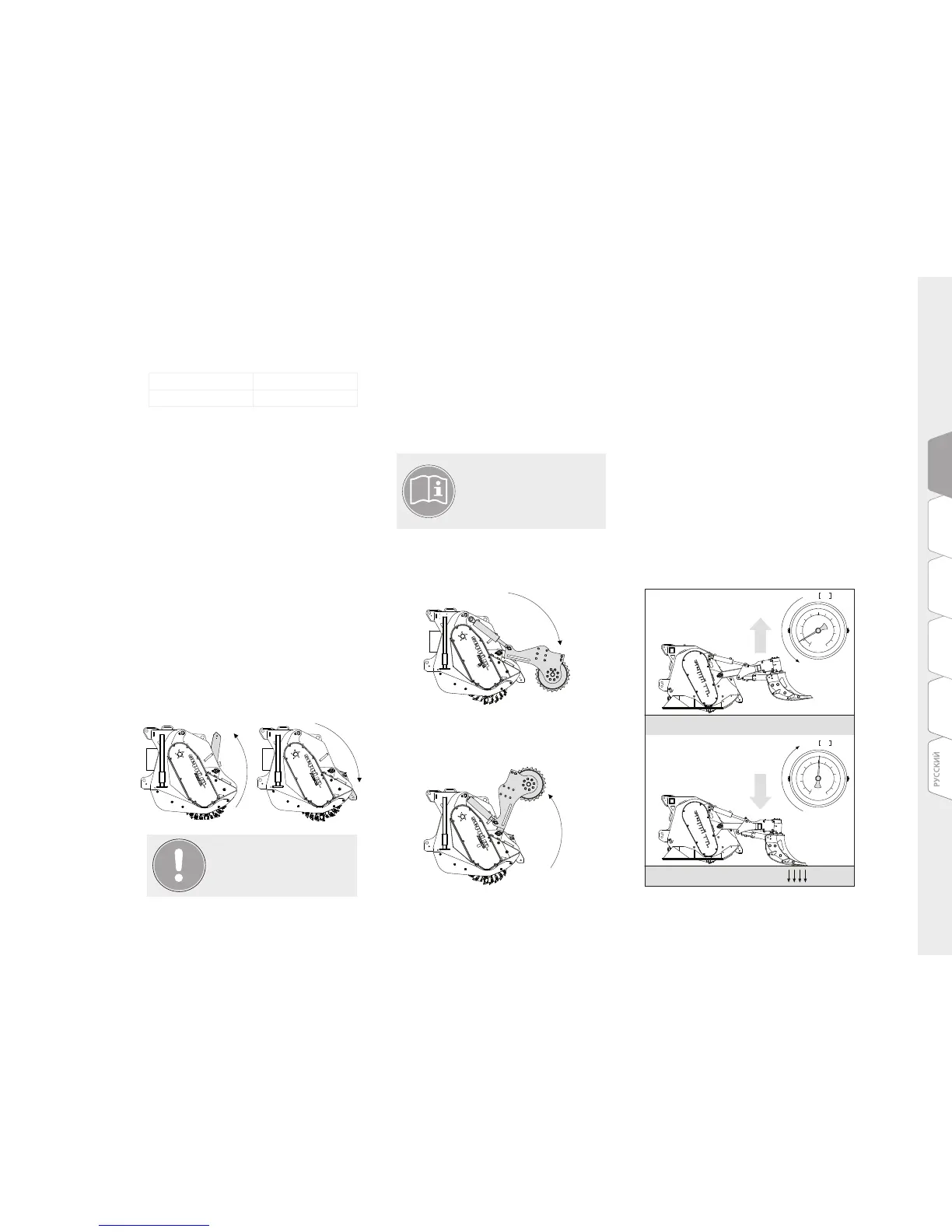 РУССКИЙ