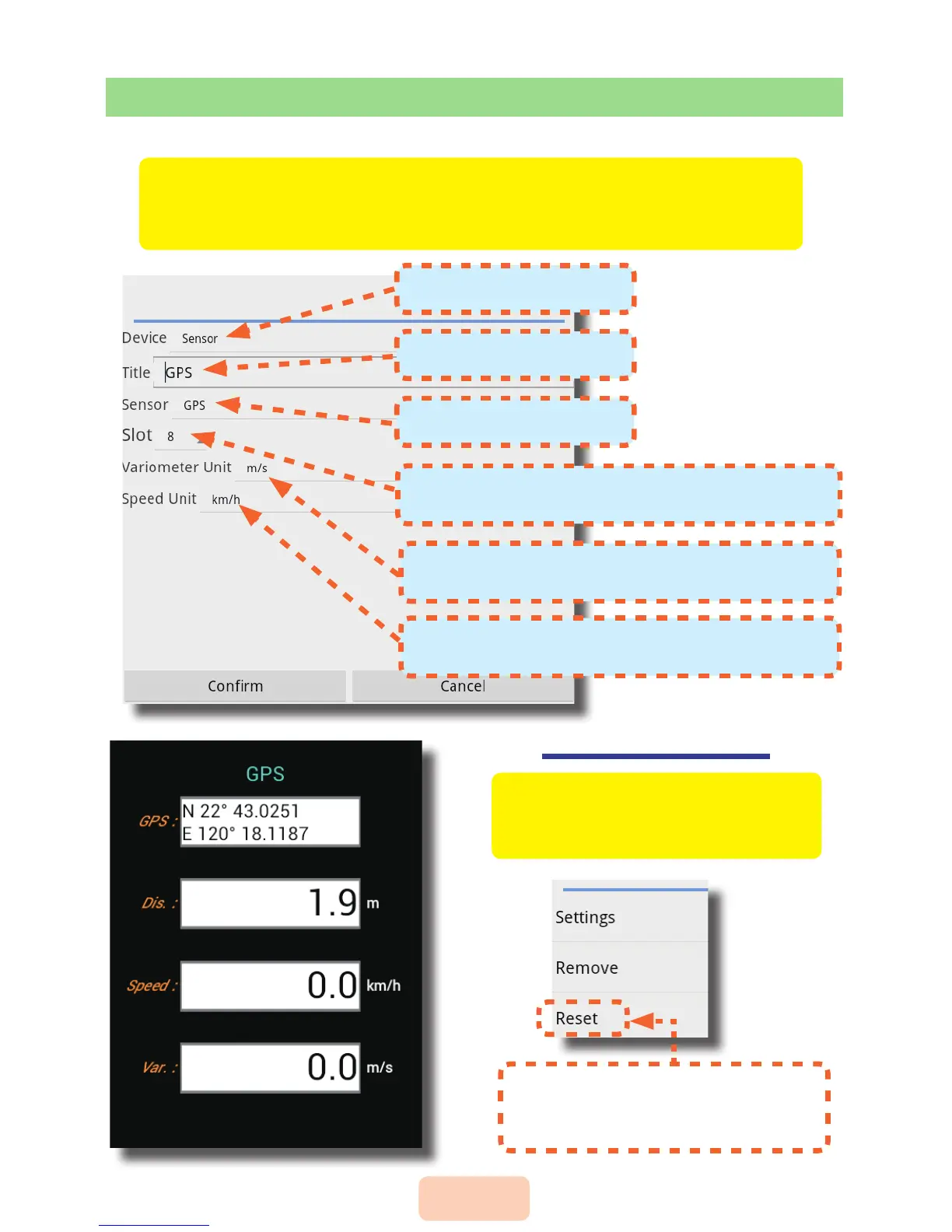 Device Sensor

Title GPS

Sensor GPS

Slot 8

Variometer Unit m/s

Speed Unit km/h

Confirm

Cancel

GPS

GPS : N 22° 43.0251 E 120° 18.1187

Dis. : 1.9 m

Speed : 0.0 km/h

Var. : 0.0 m/s

Settings

Remove

Reset