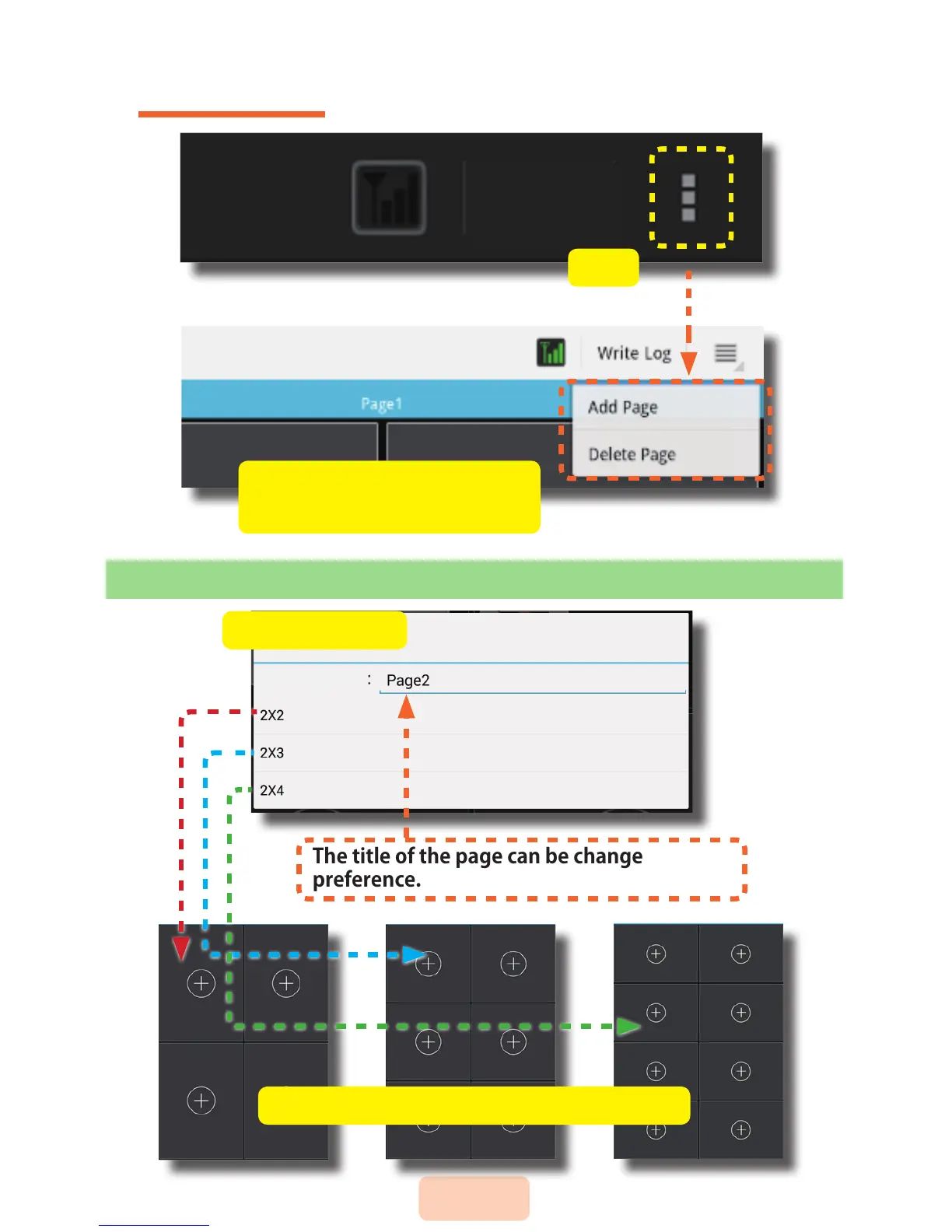 Write Log

Page1

Add Page

Delete Page

: Page2

2X2

2X3

2X4

The title of the page can be change preference.