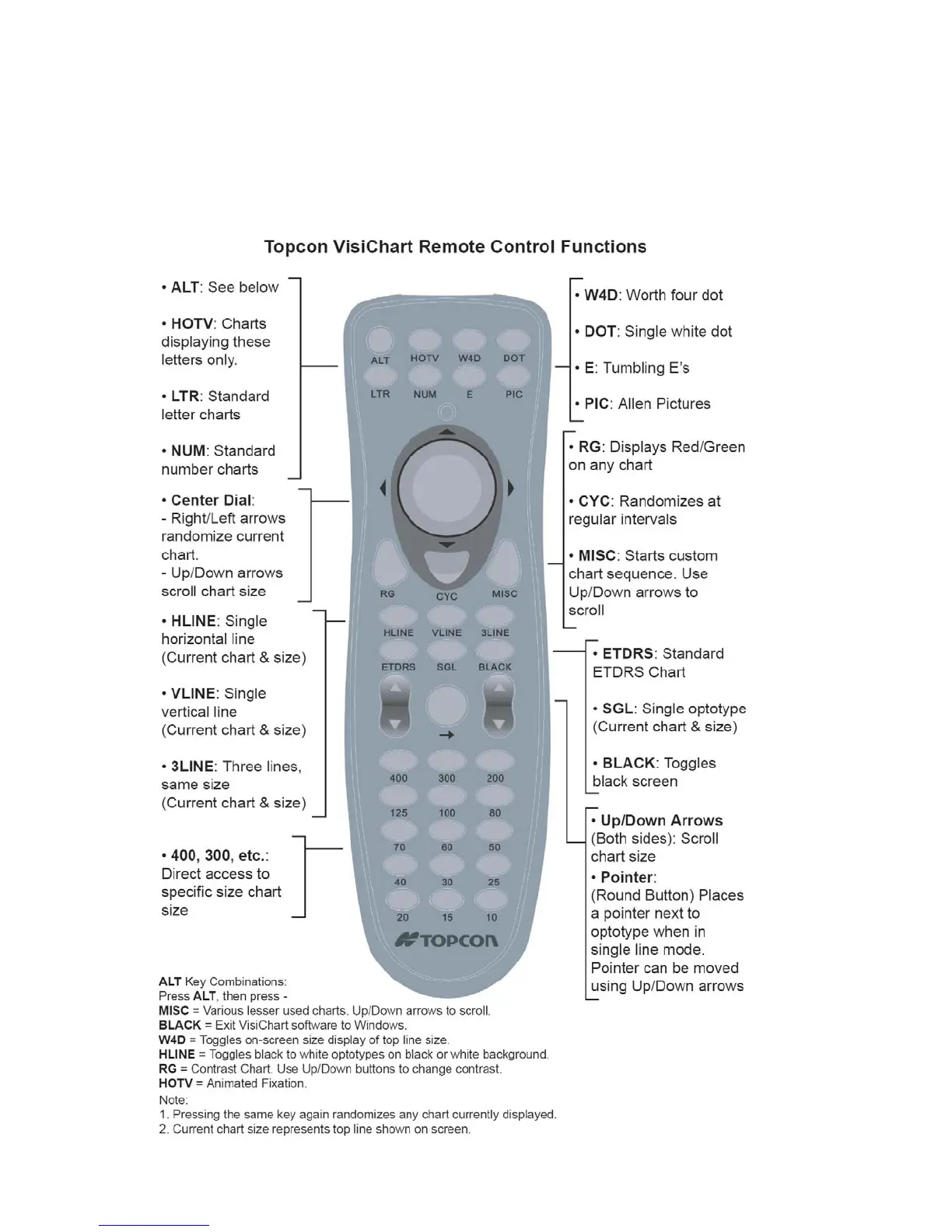 Topcon VisiChart Remote Control Functions

• ALT: See below

• HOTV: Charts displaying these letters only.

• LTR: Standard letter charts

• NUM: Standard number charts

• Center Dial:
- Right/Left arrows randomize current chart.
- Up/Down arrows scroll chart size

• HLINE: Single horizontal line (Current chart & size)

• VLINE: Single vertical line (Current chart & size)

• 3LINE: Three lines, same size (Current chart & size)

• 400, 300, etc.: Direct access to specific size chart size

ALT HOTV W4D DOT
LTR NUM E PIC
RG CYC MISC
HLINE VLINE 3LINE
ETDRS SGL BLACK
400 300 200
125 100 80
70 60 50
40 30 25
20 15 10
TOPCON

• W4D: Worth four dot

• DOT: Single white dot

• E: Tumbling E's

• PIC: Allen Pictures

• RG: Displays Red/Green on any chart

• CYC: Randomizes at regular intervals

• MISC: Starts custom chart sequence. Use Up/Down arrows to scroll

• ETDRS: Standard ETDRS Chart

• SGL: Single optotype (Current chart & size)

• BLACK: Toggles black screen

• Up/Down Arrows (Both sides): Scroll chart size
• Pointer: (Round Button) Places a pointer next to optotype when in single line mode. Pointer can be moved using Up/Down arrows

ALT Key Combinations:
Press ALT, then press -
MISC = Various lesser used charts. Up/Down arrows to scroll.
BLACK = Exit VisiChart software to Windows.
W4D = Toggles on-screen size display of top line size.
HLINE = Toggles black to white optotypes on black or white background.
RG = Contrast Chart. Use Up/Down buttons to change contrast.
HOTV = Animated Fixation.
Note:
1. Pressing the same key again randomizes any chart currently displayed.
2. Current chart size represents top line shown on screen.