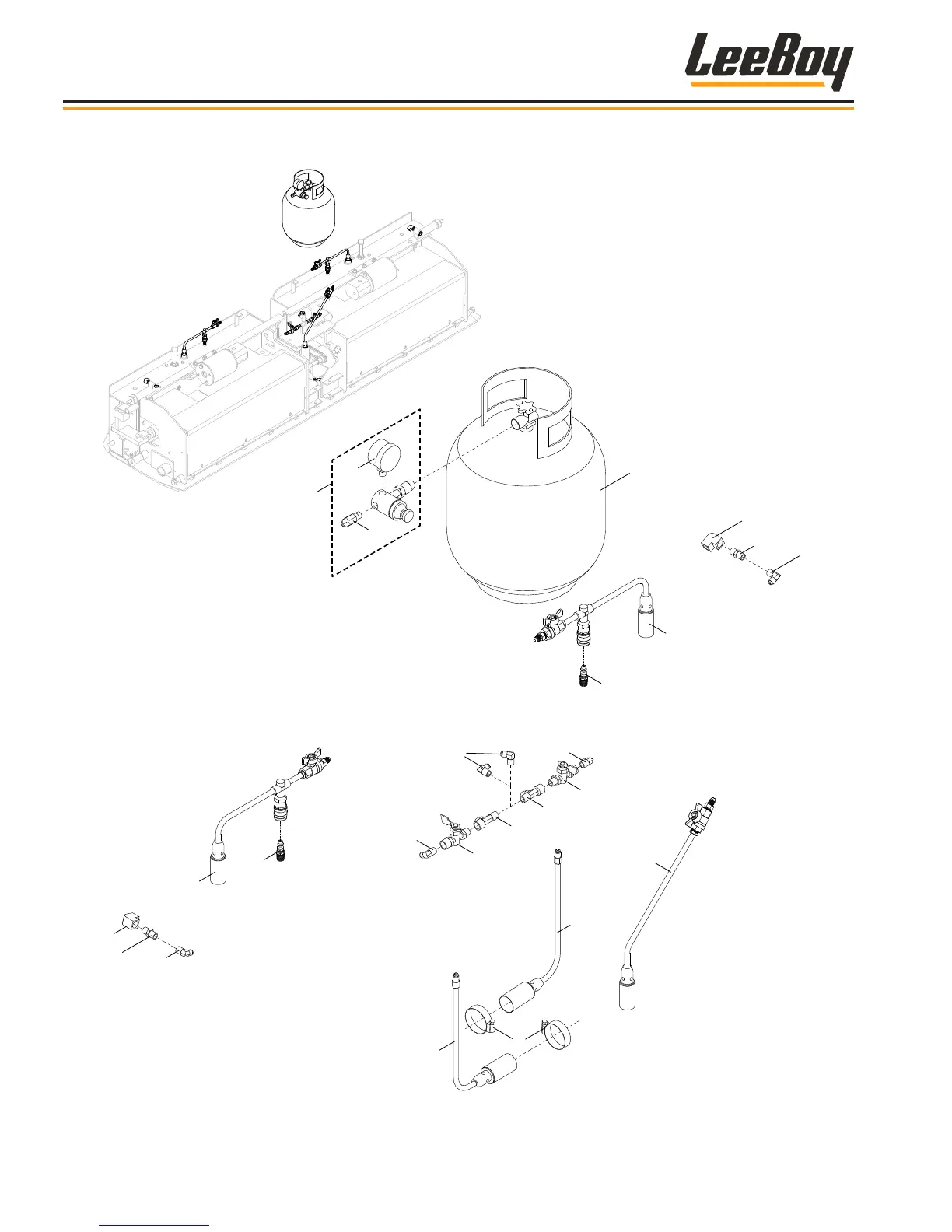 LeeBoy