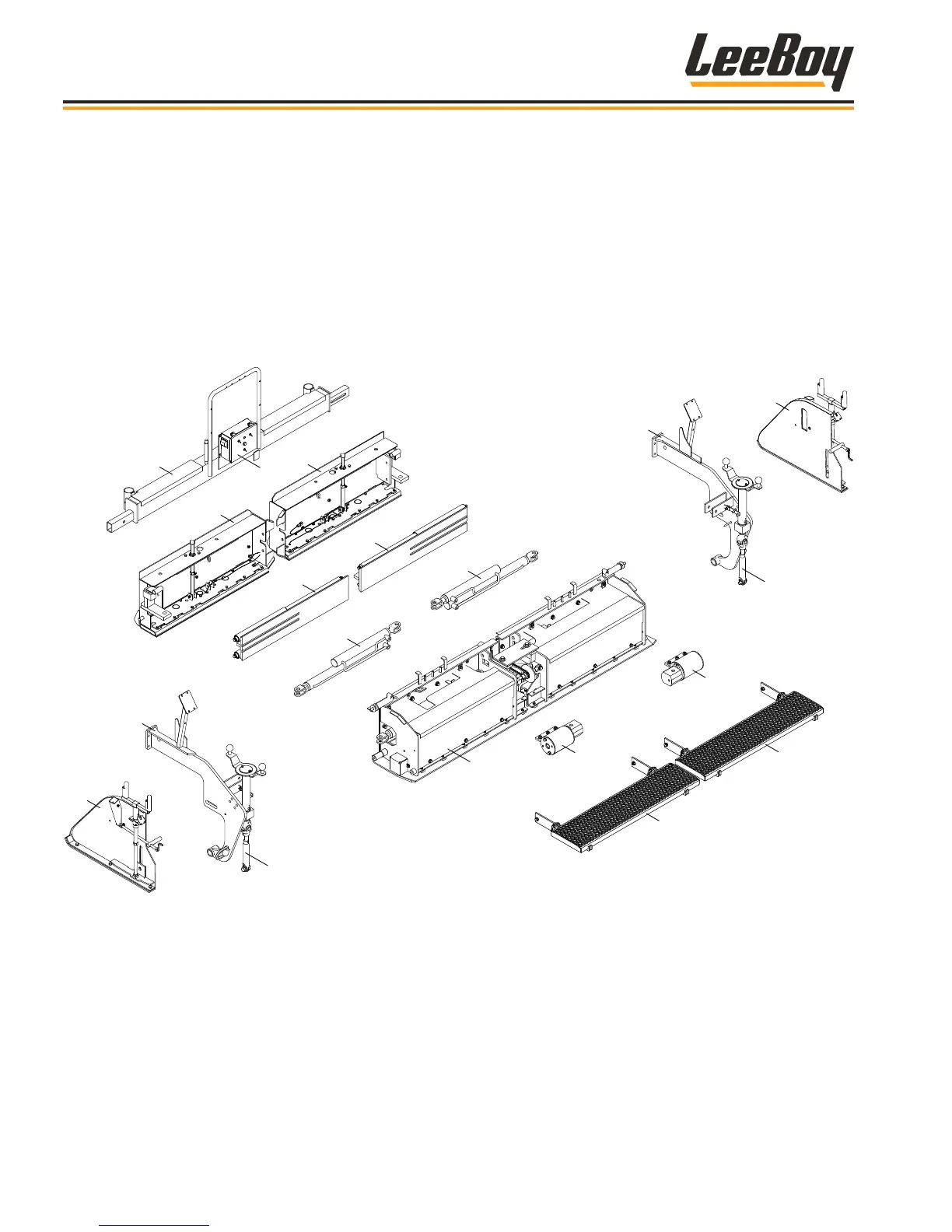 LeeBoy