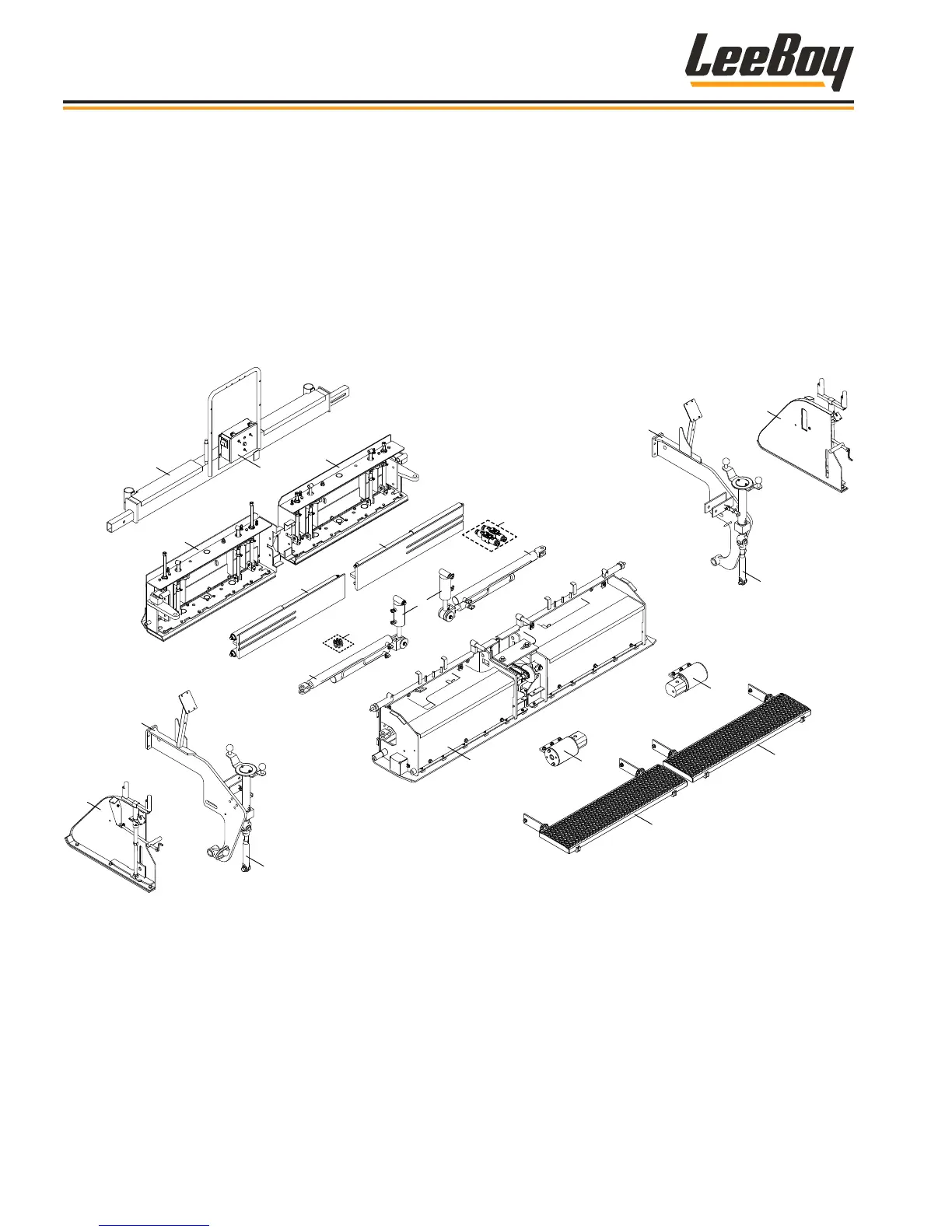 LeeBoy