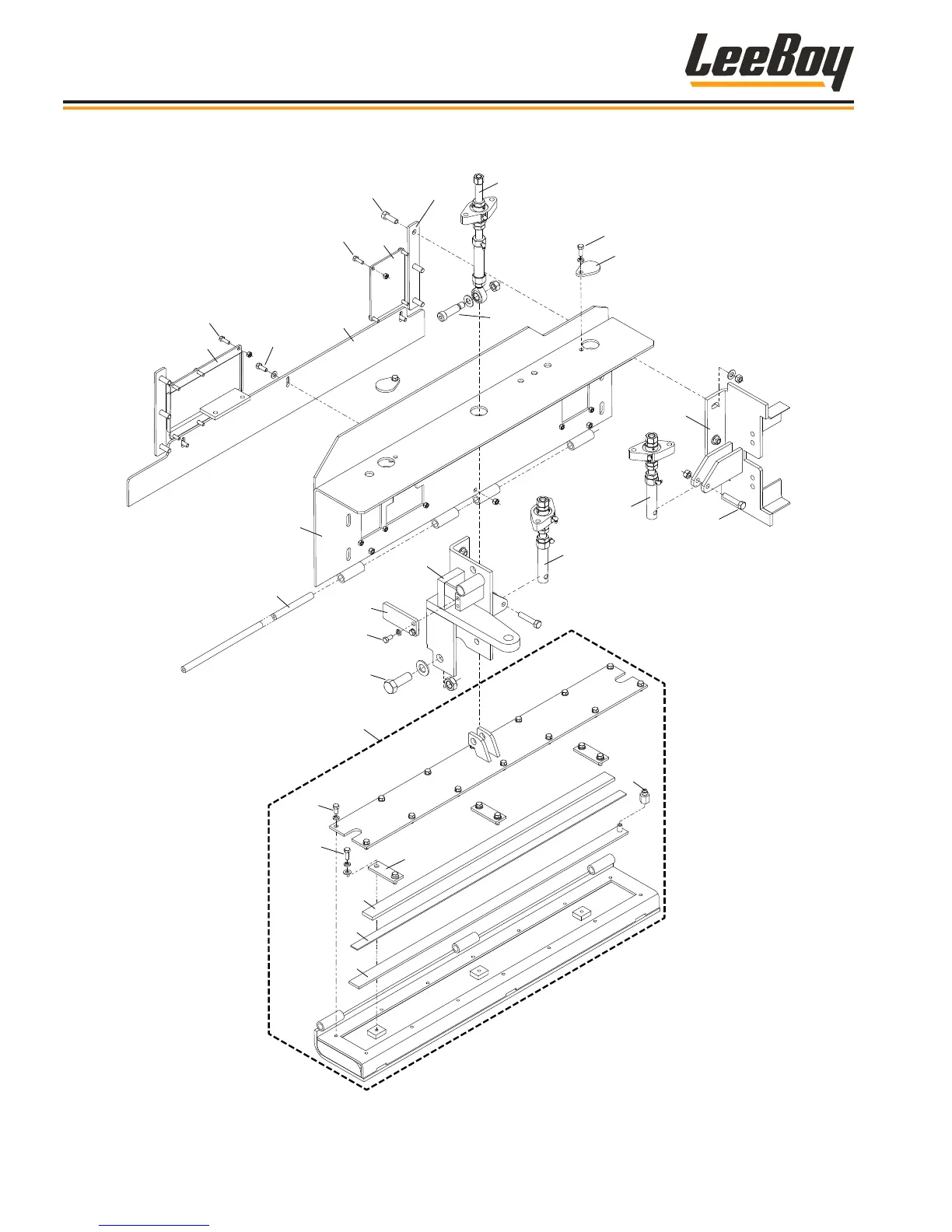 LeeBoy