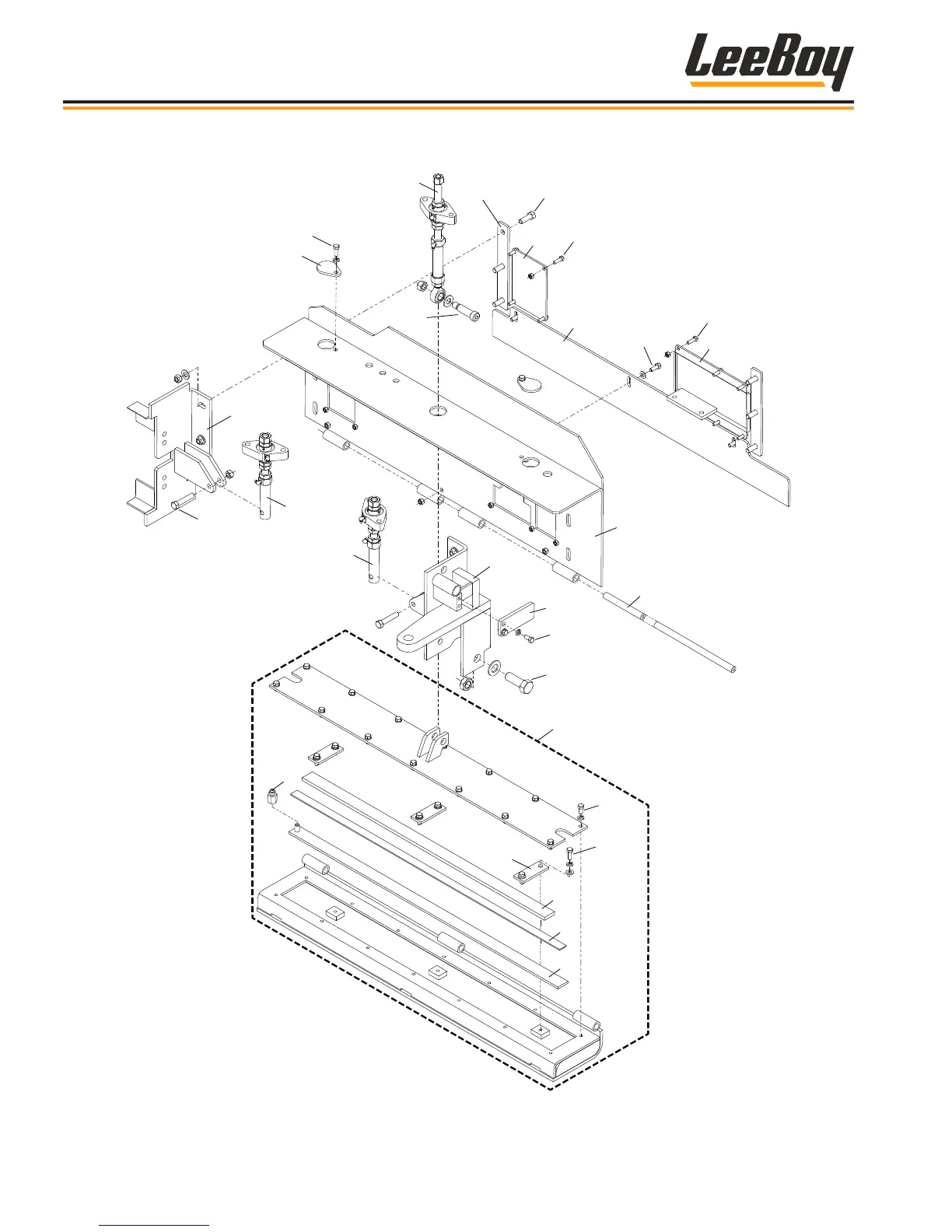 LeeBoy