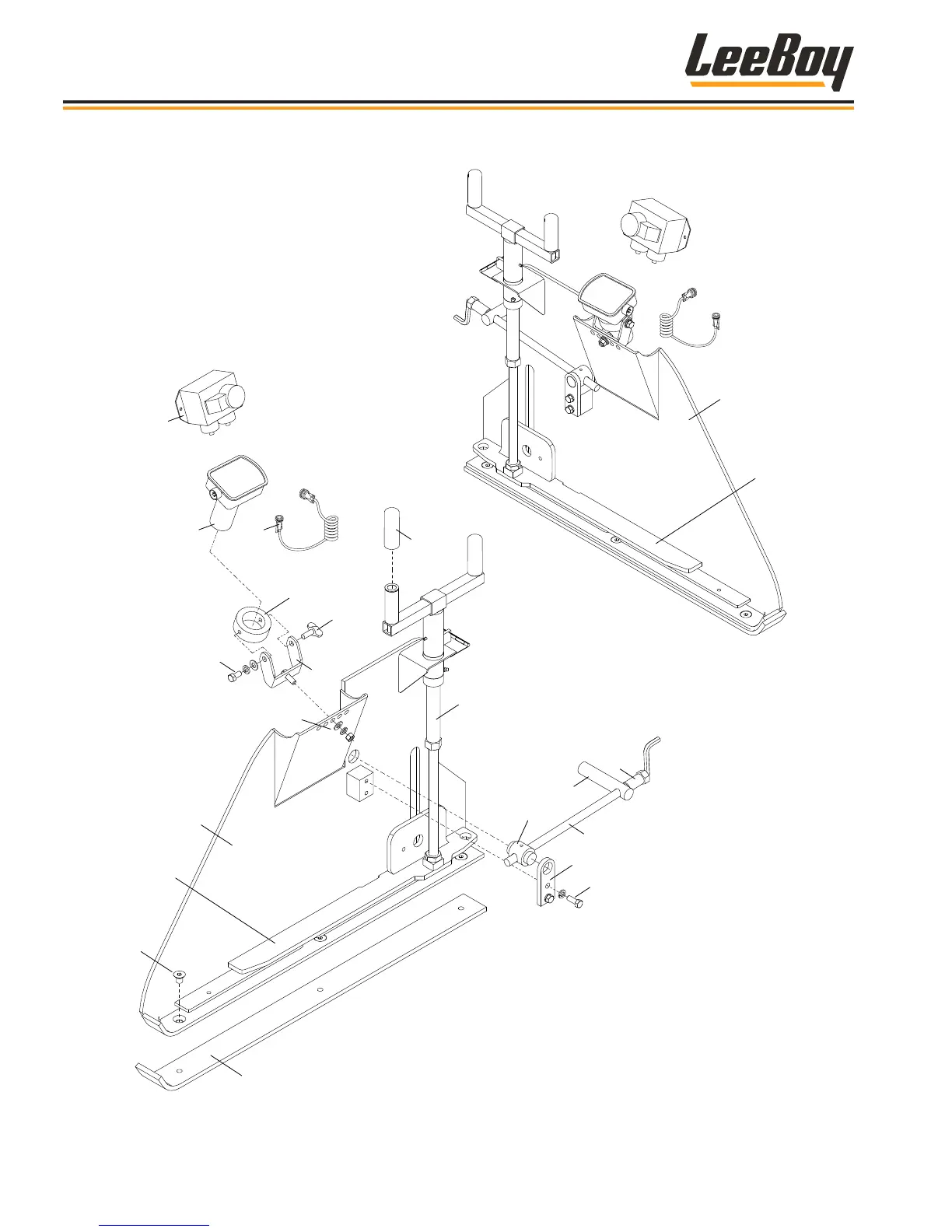 LeeBoy