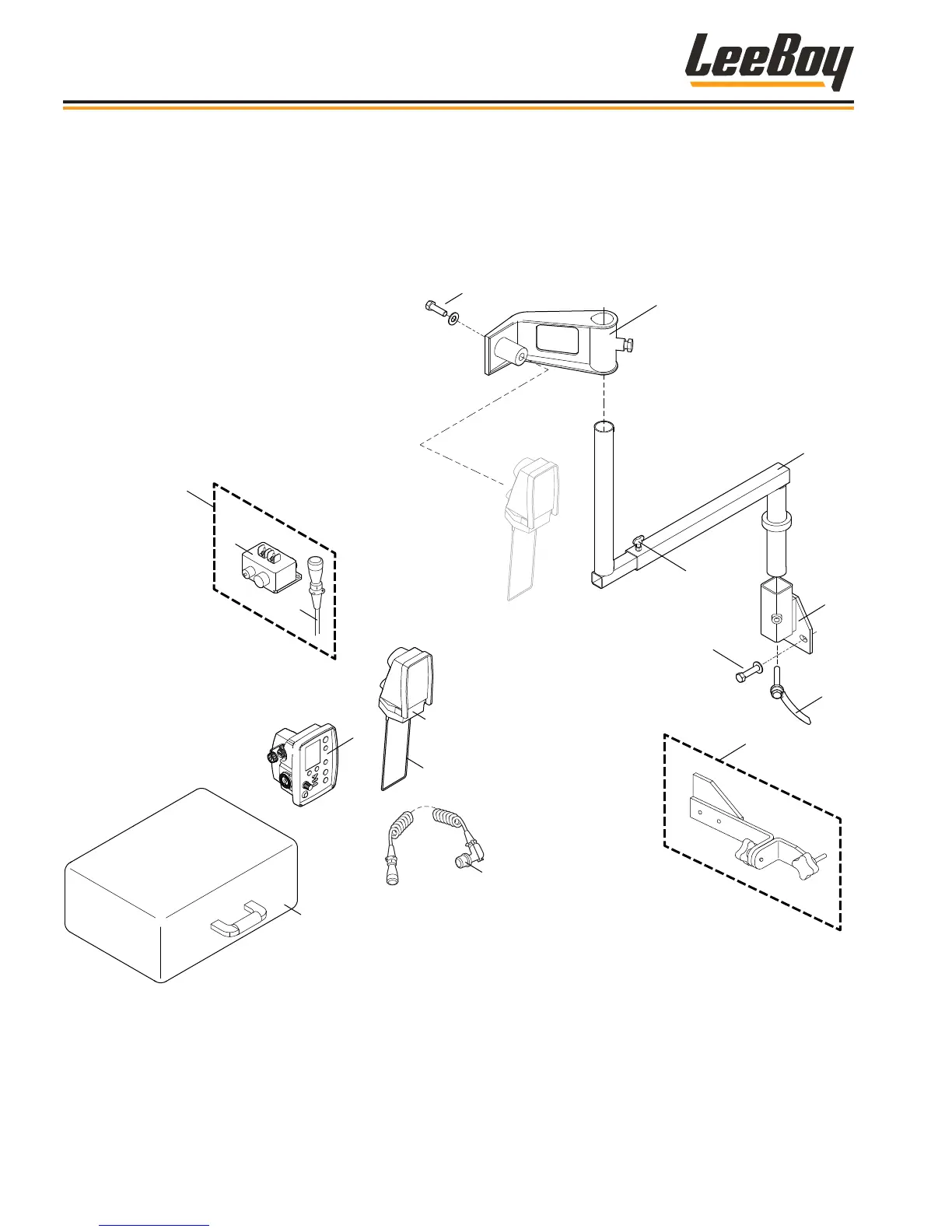 LeeBoy