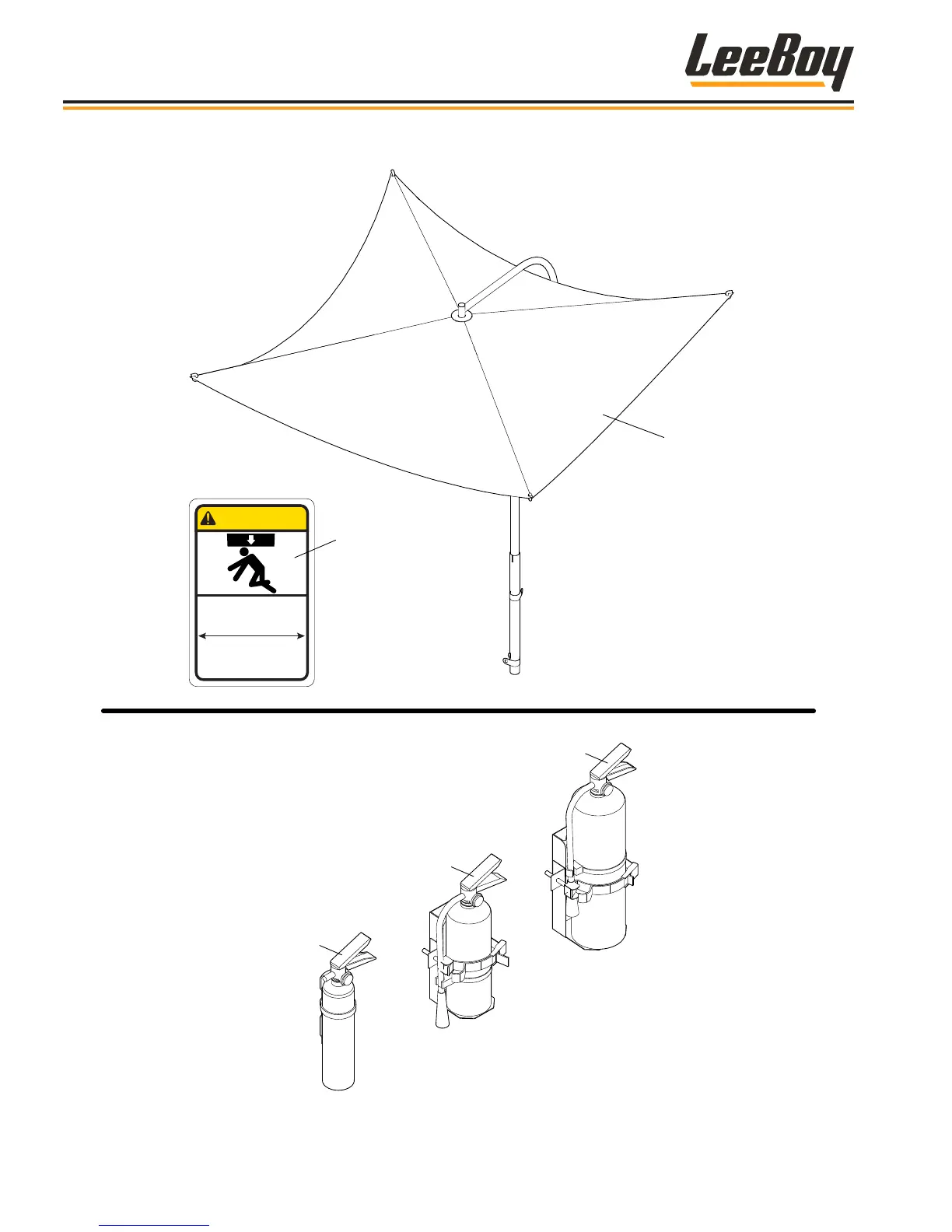 LeeBoy