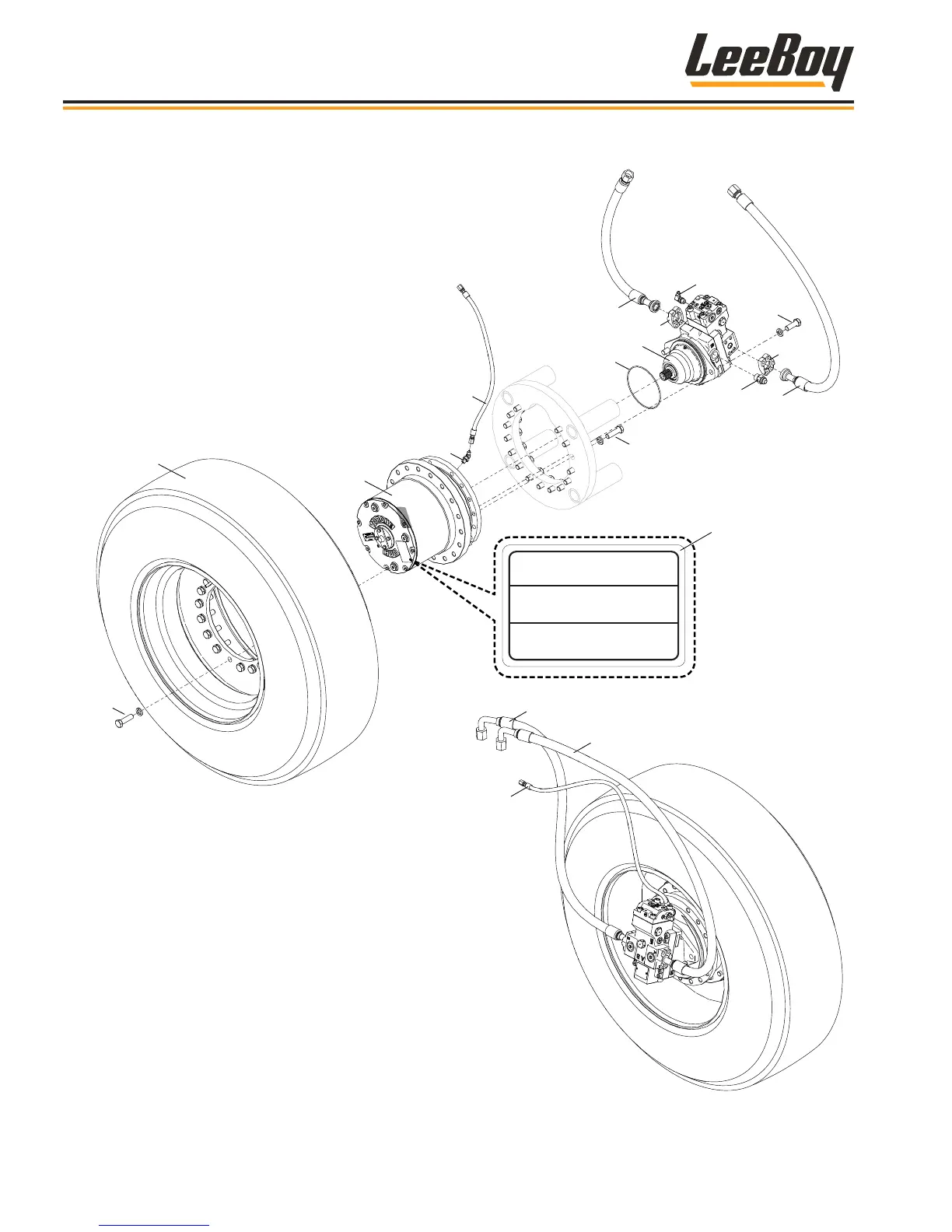 LeeBoy