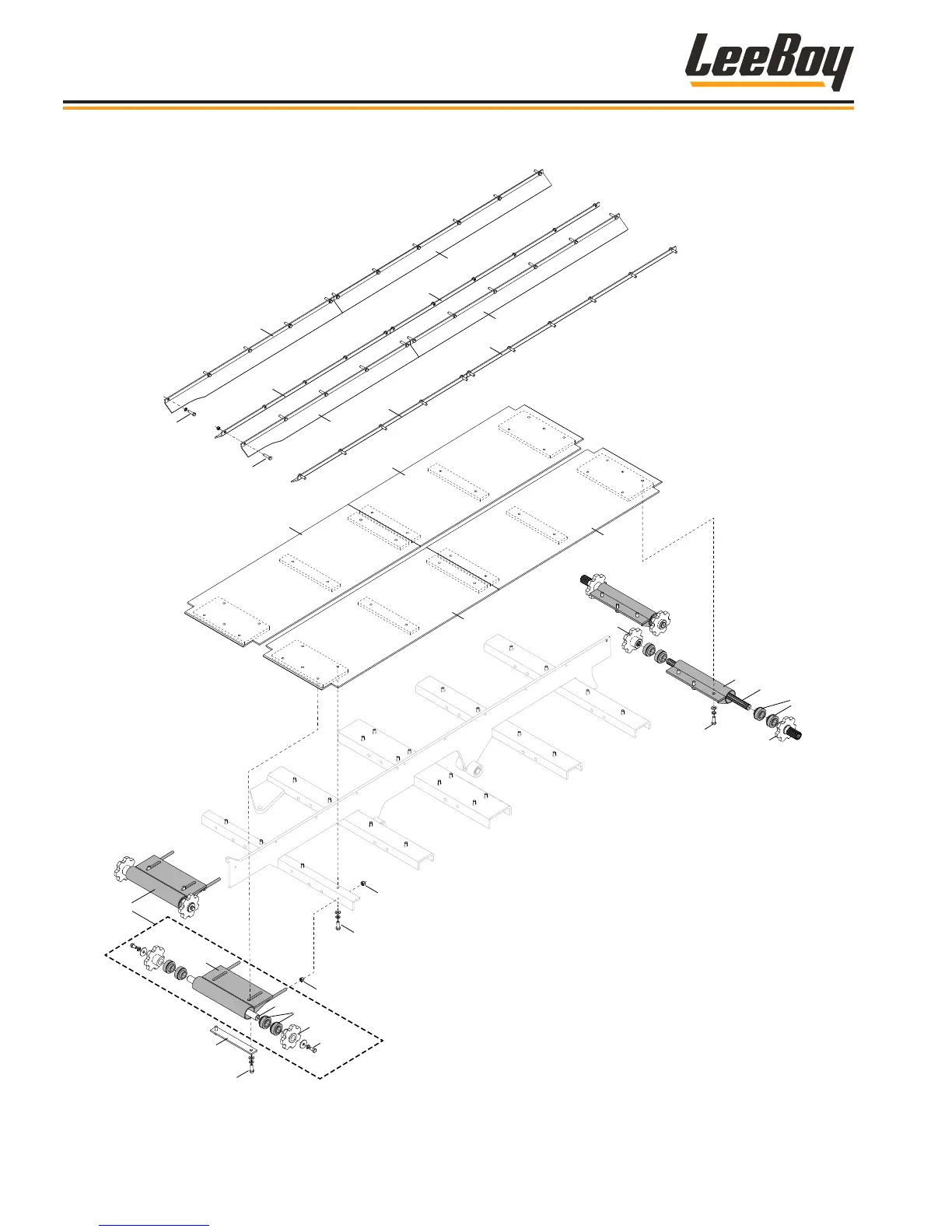 LeeBoy