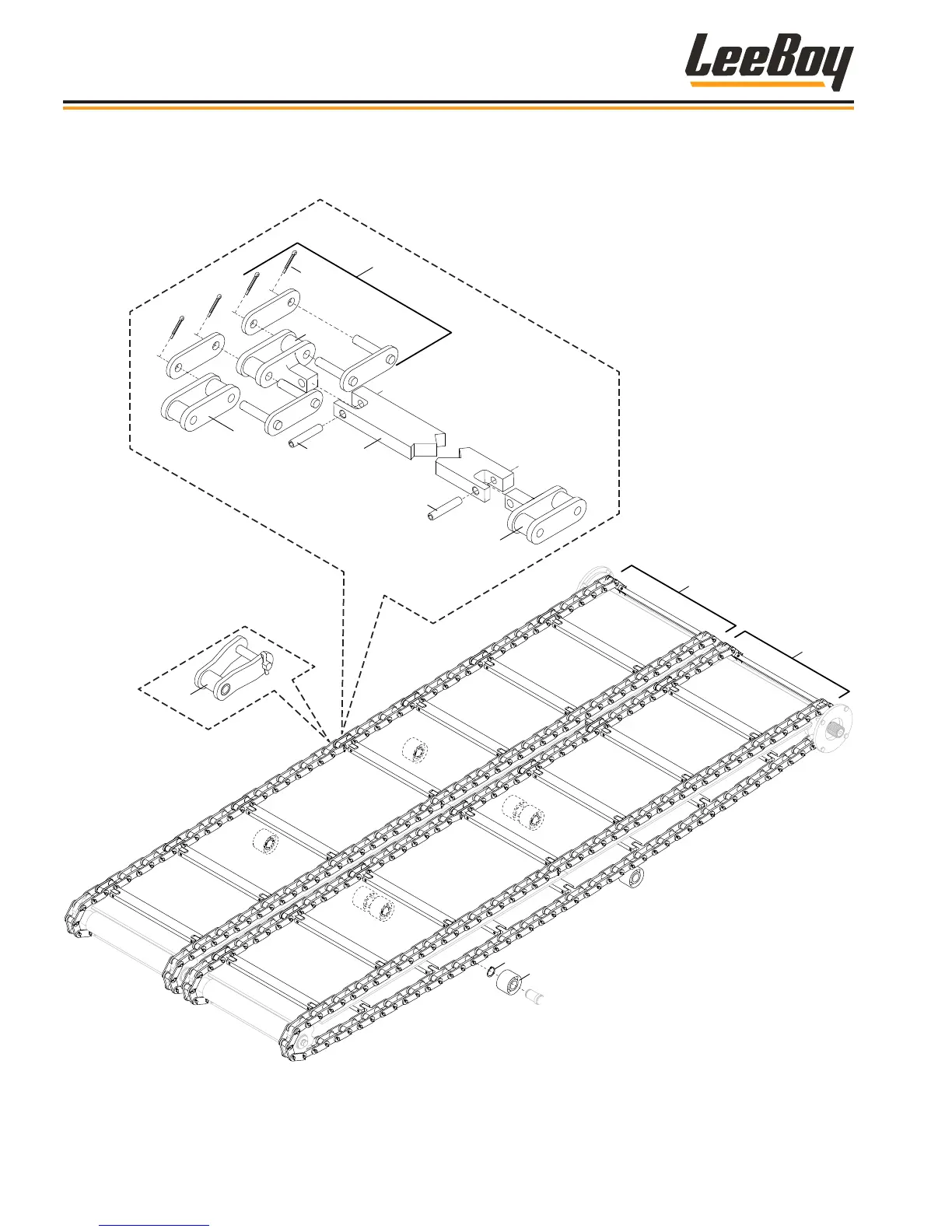 LeeBoy