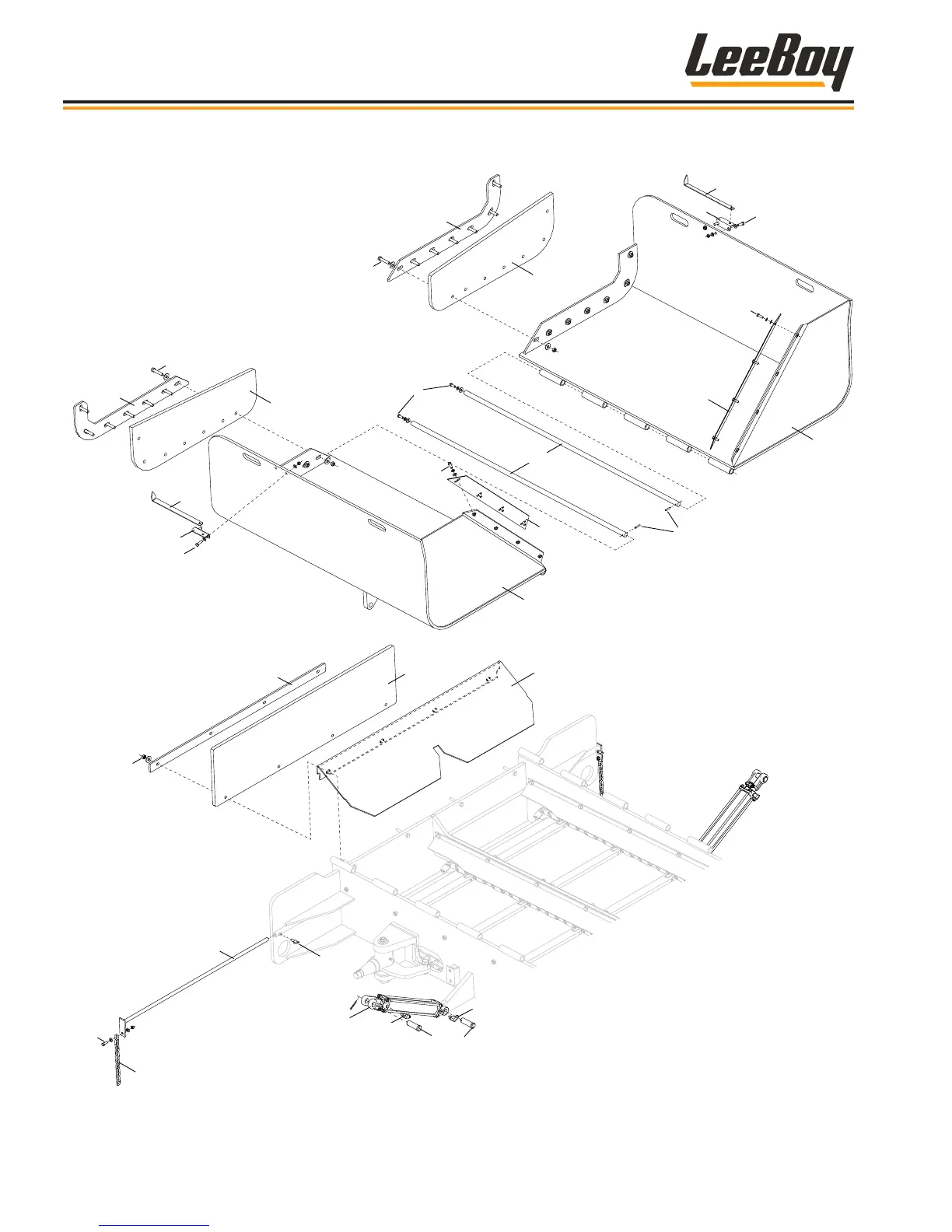 LeeBoy