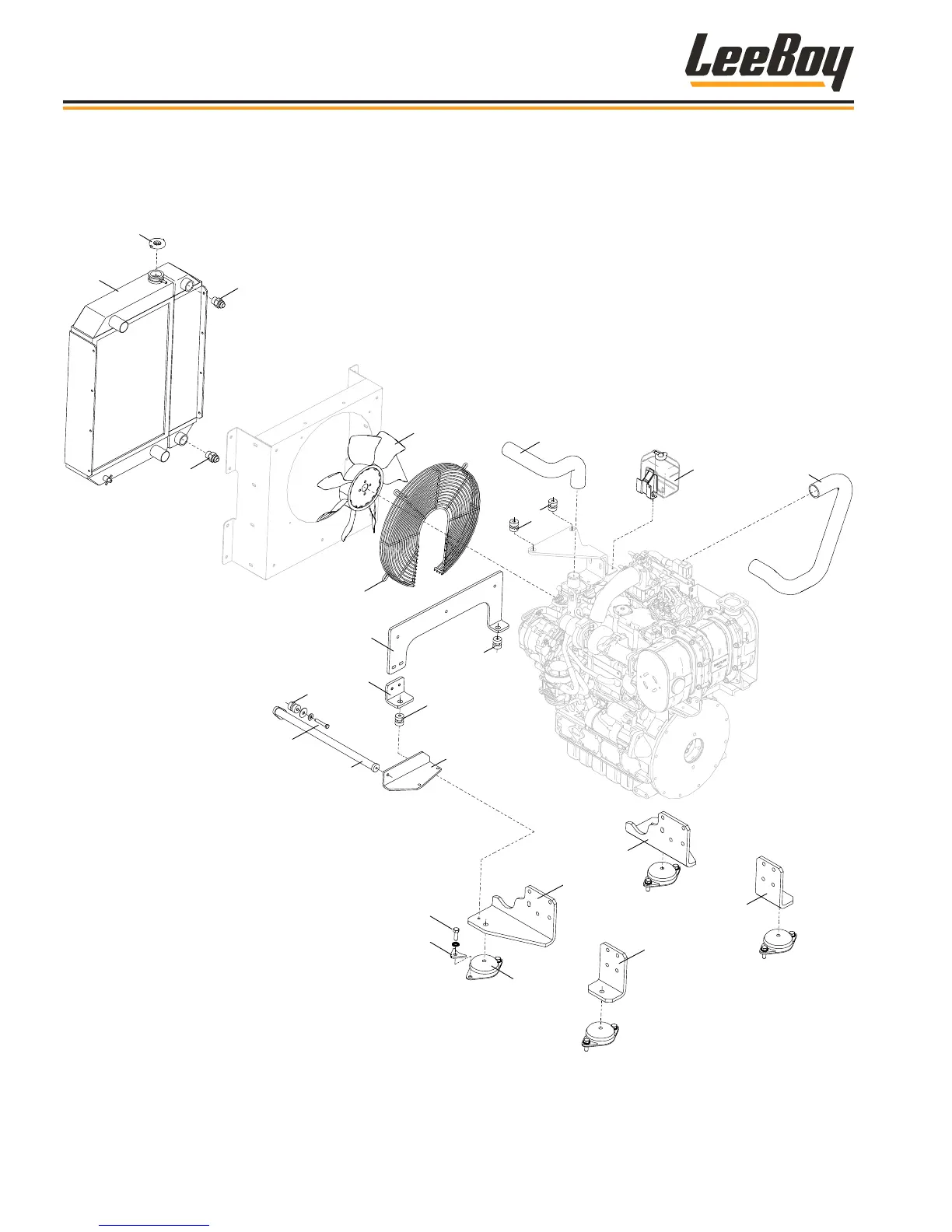 LeeBoy