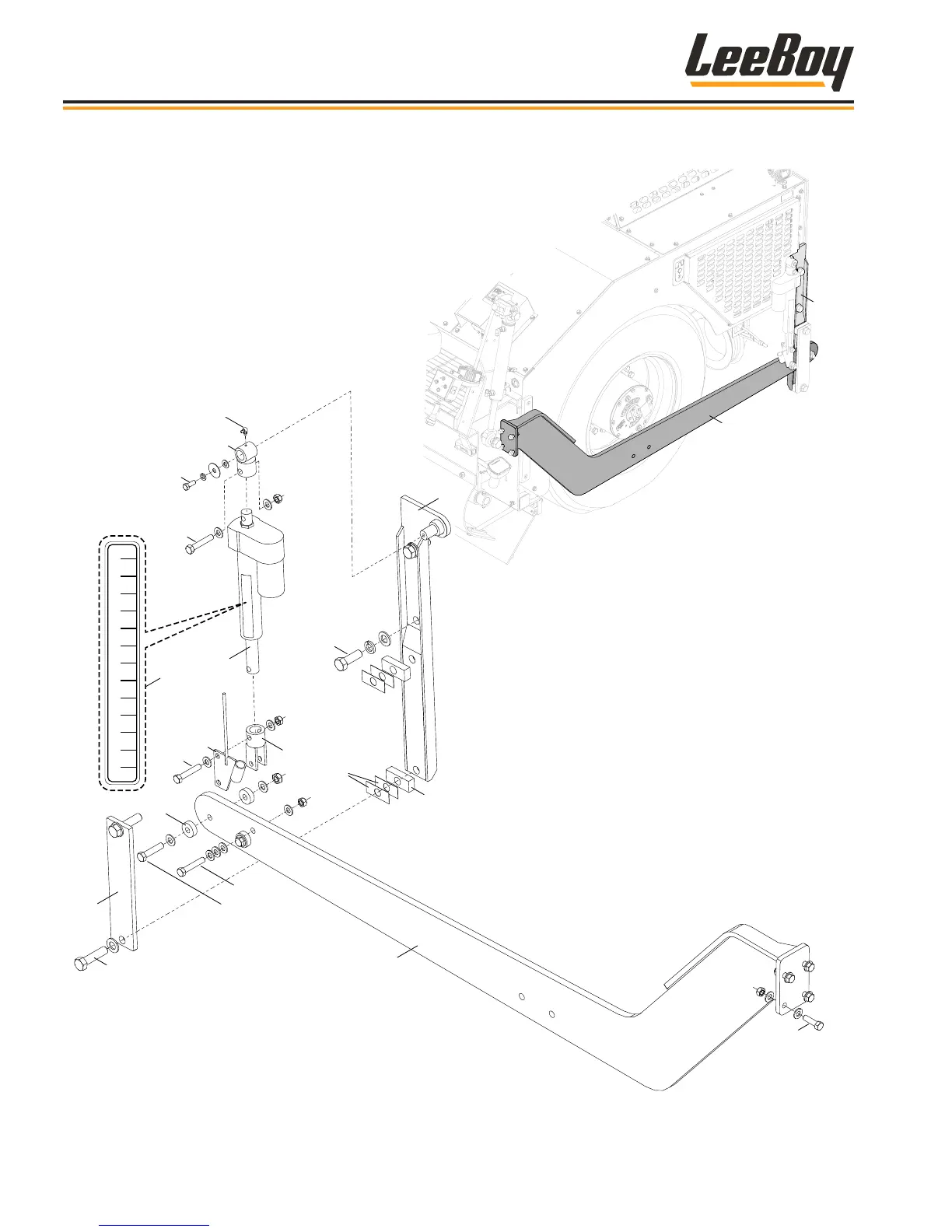 LeeBoy