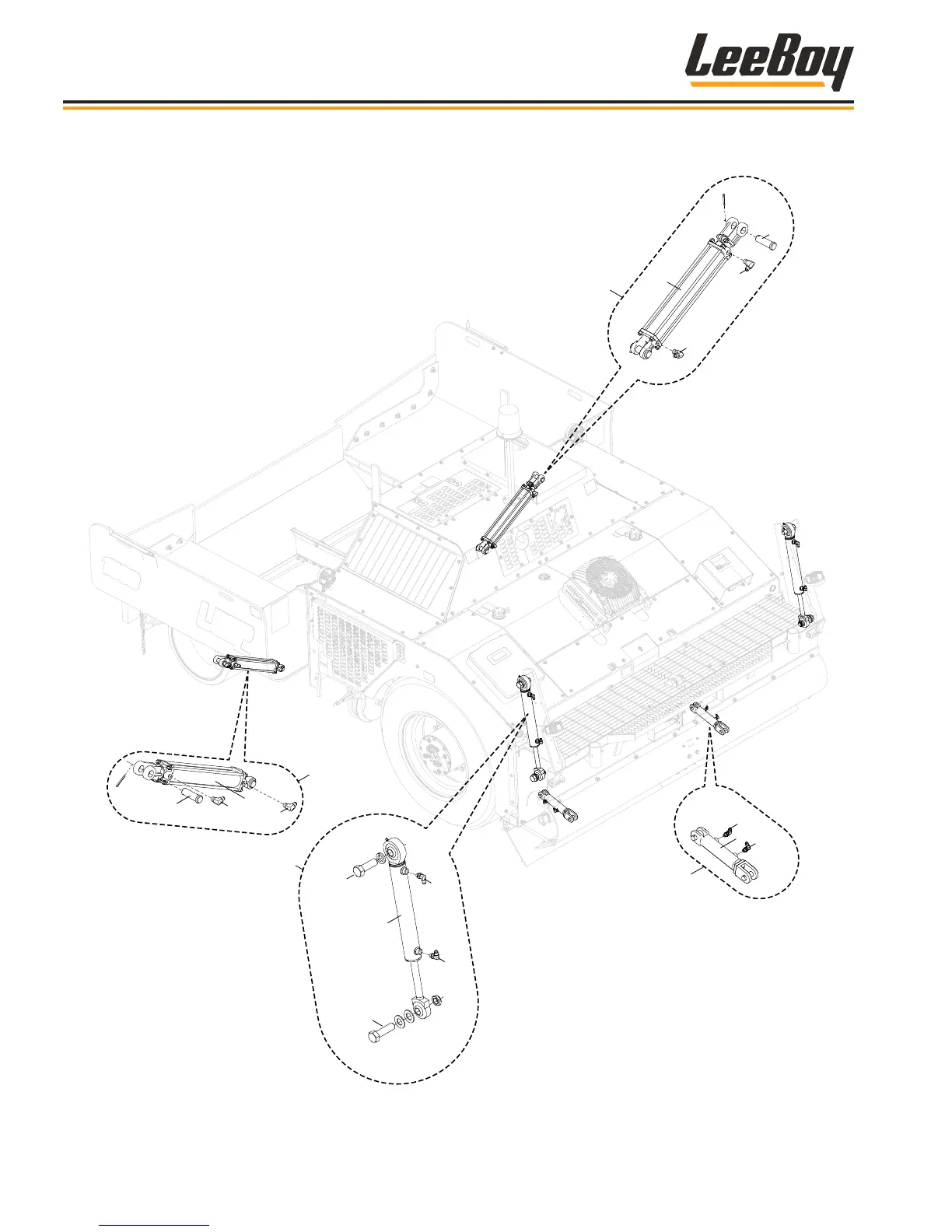 LeeBoy