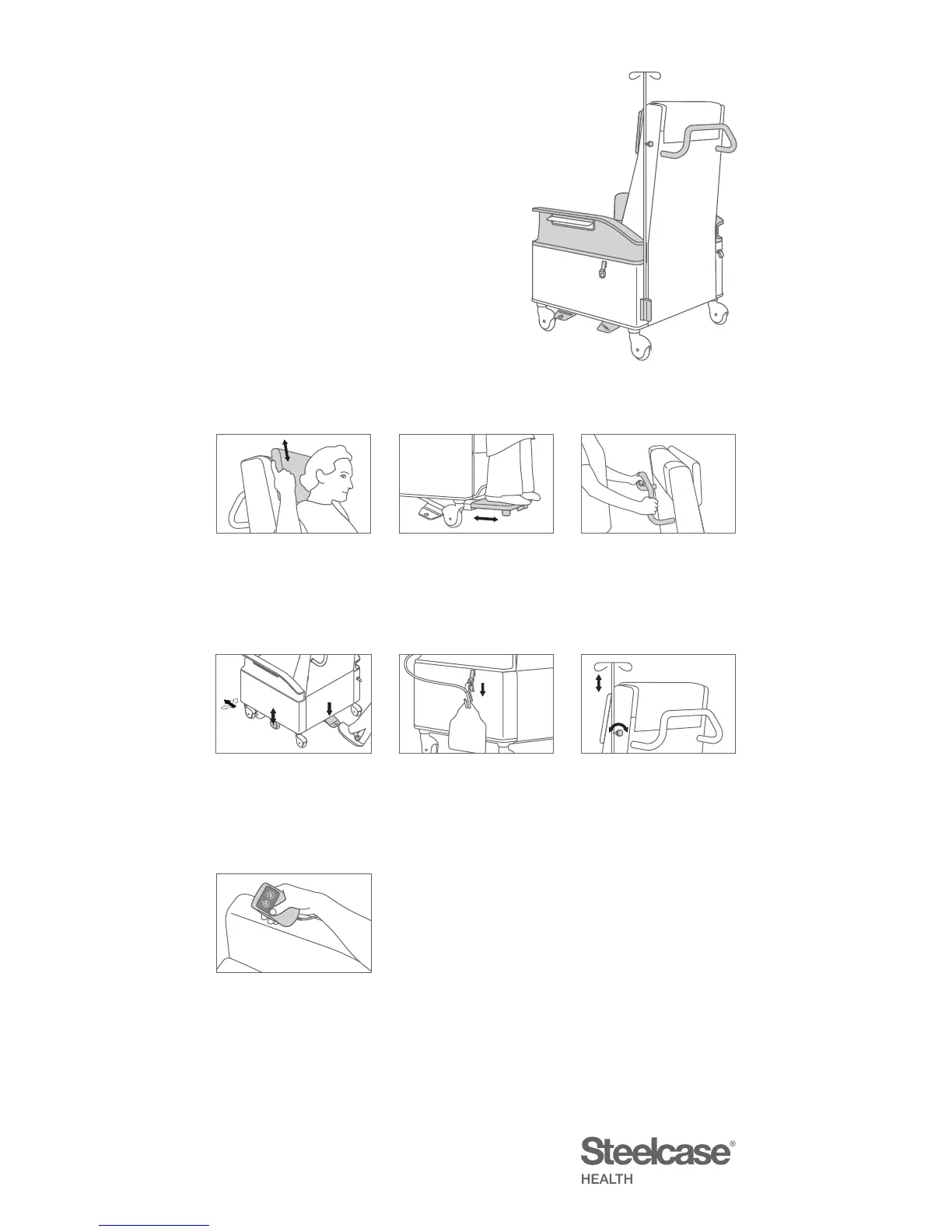 Steelcase®
HEALTH