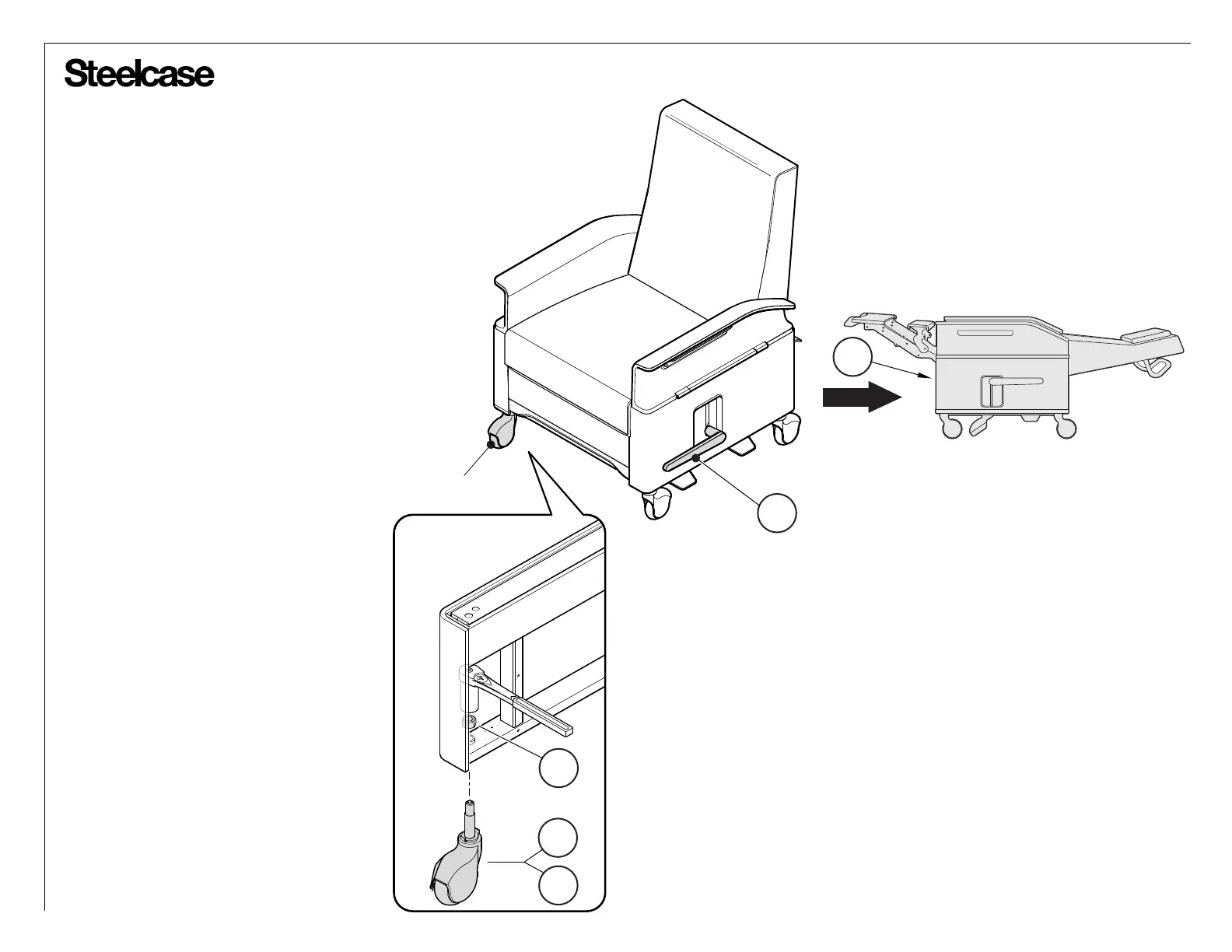 Steelcase