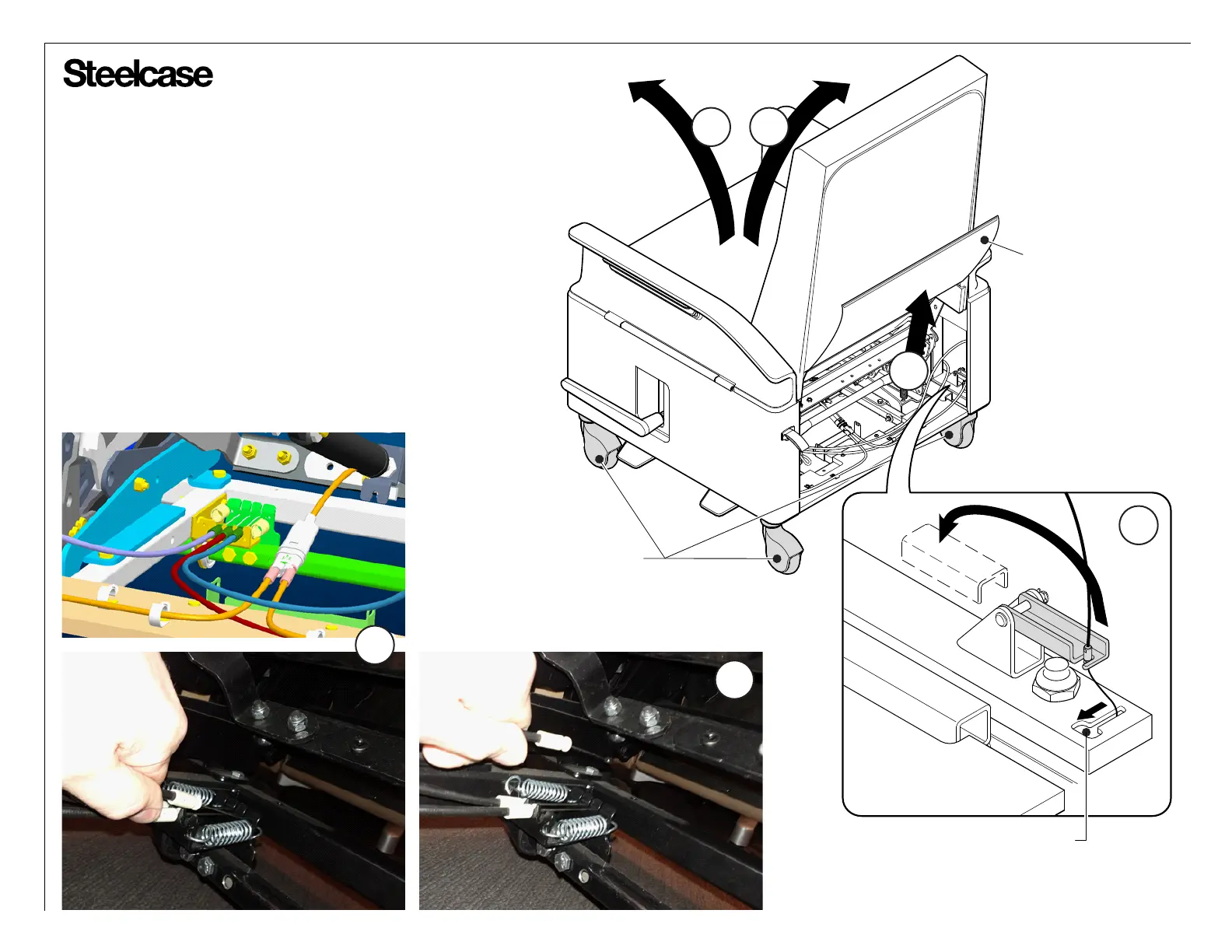 Steelcase