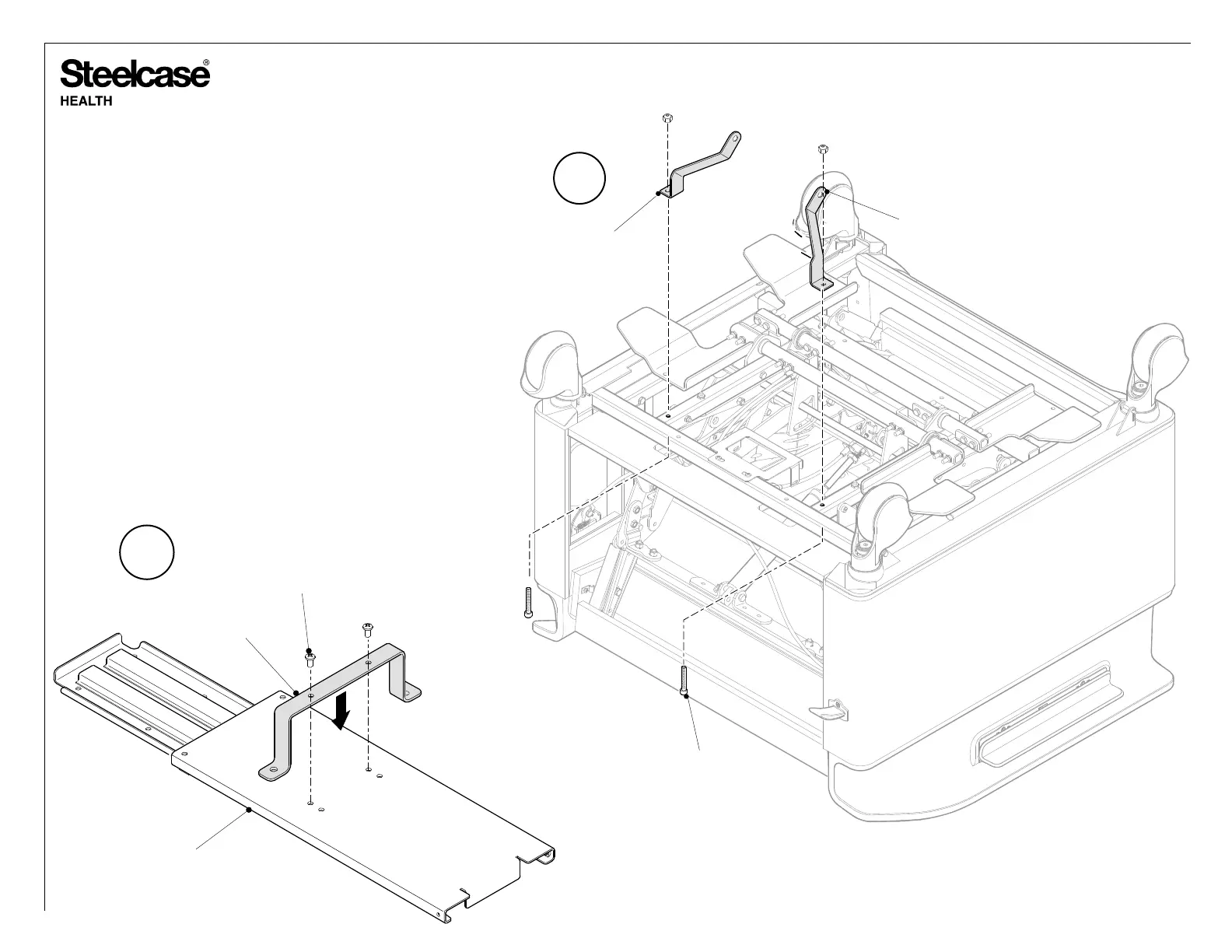 Steelcase®
HEALTH