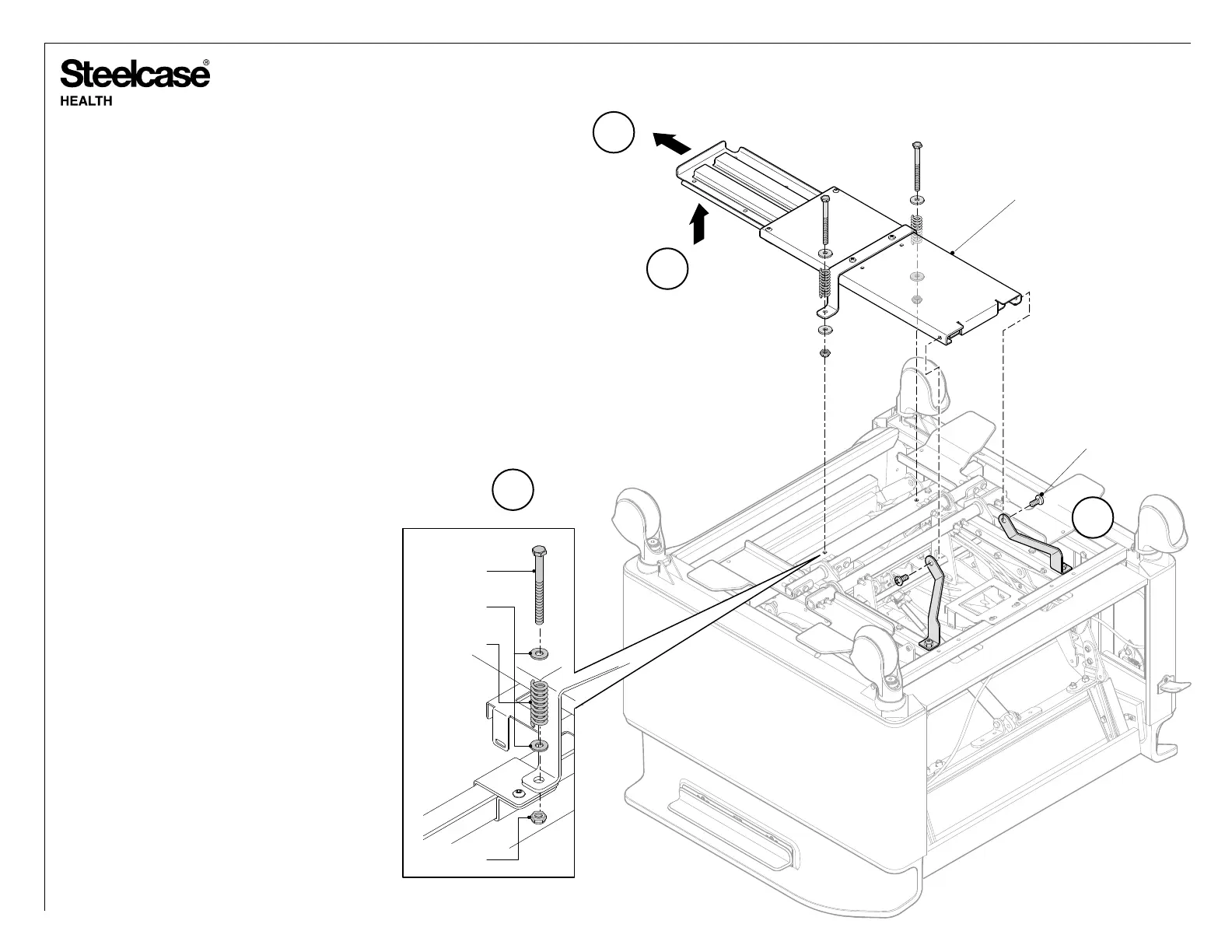 Steelcase®
HEALTH