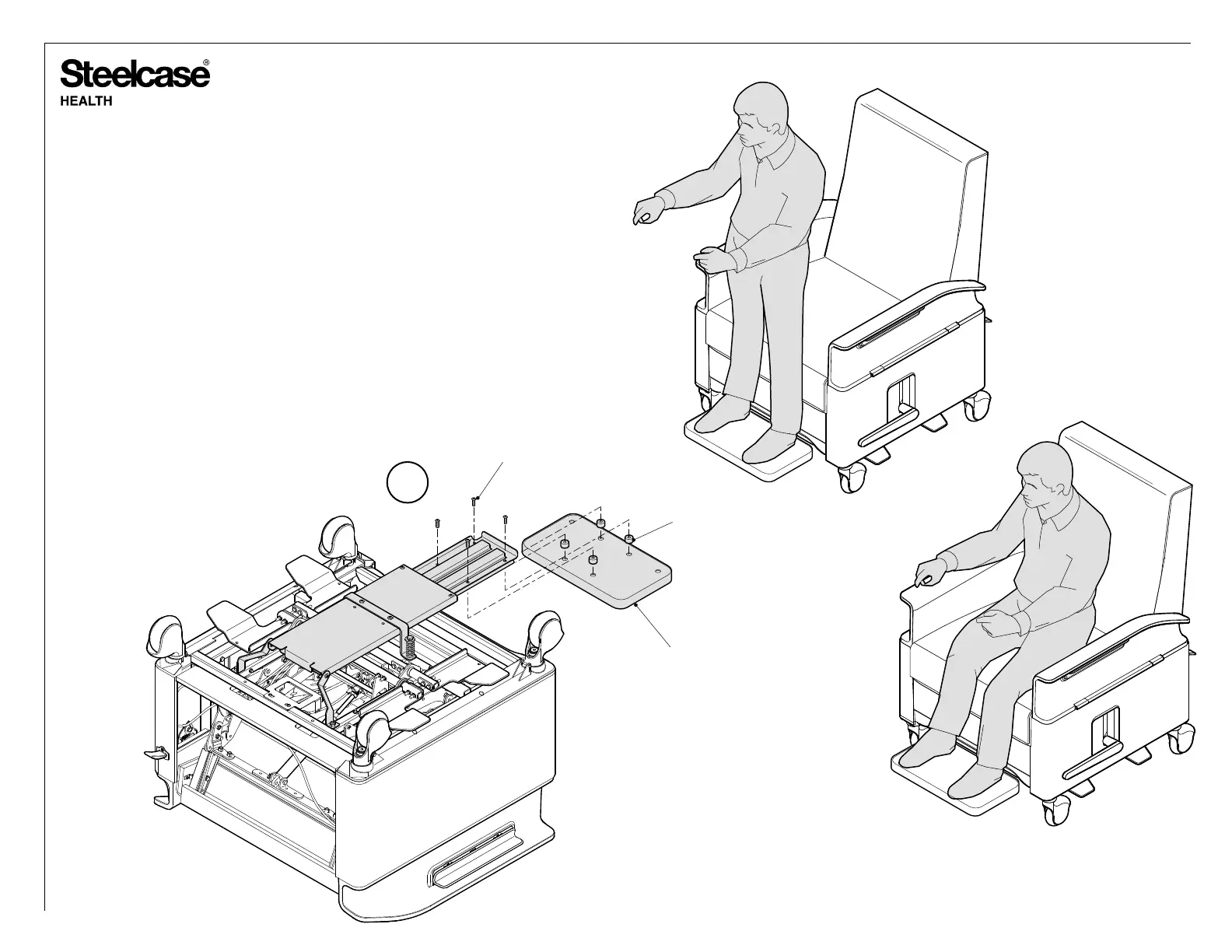 Steelcase®
HEALTH