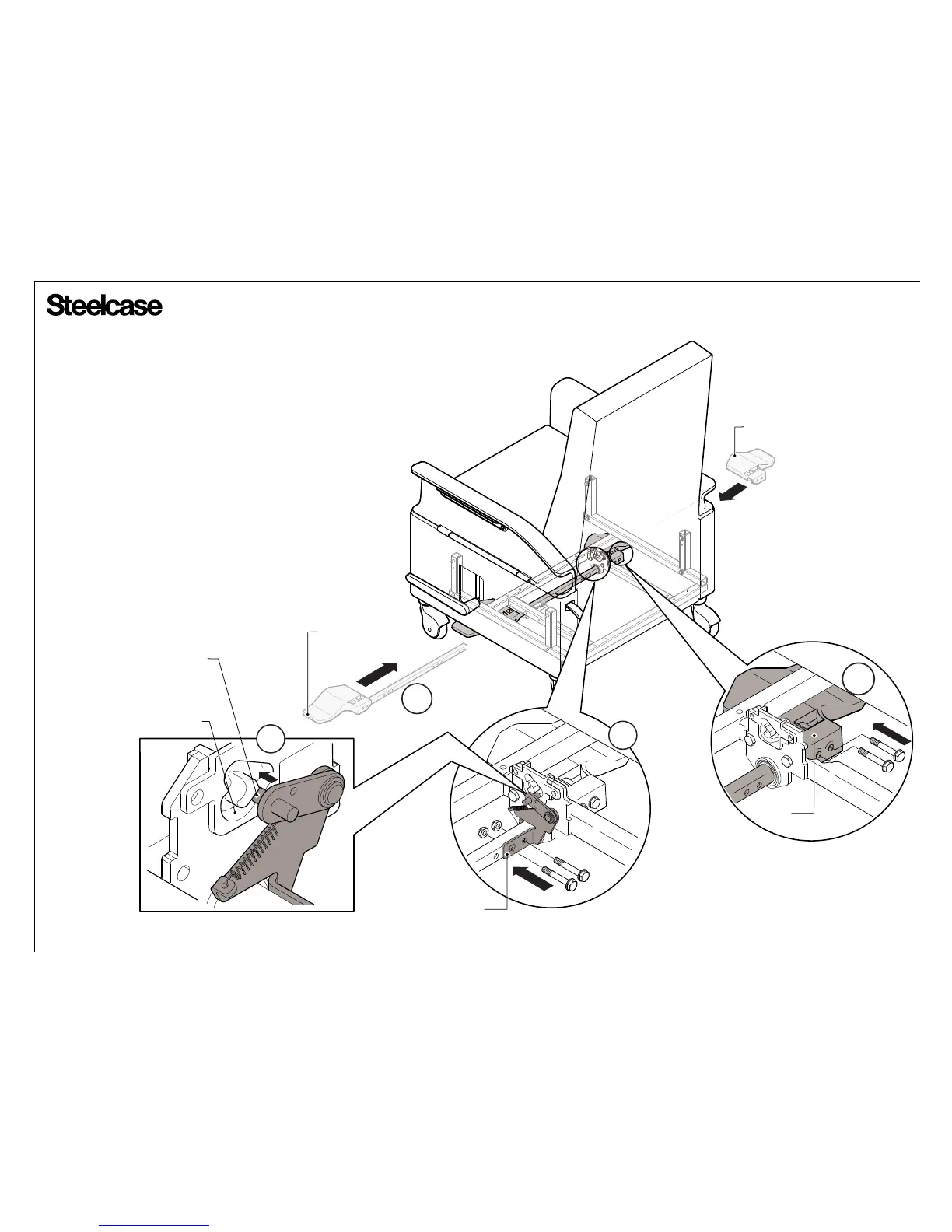 Steelcase