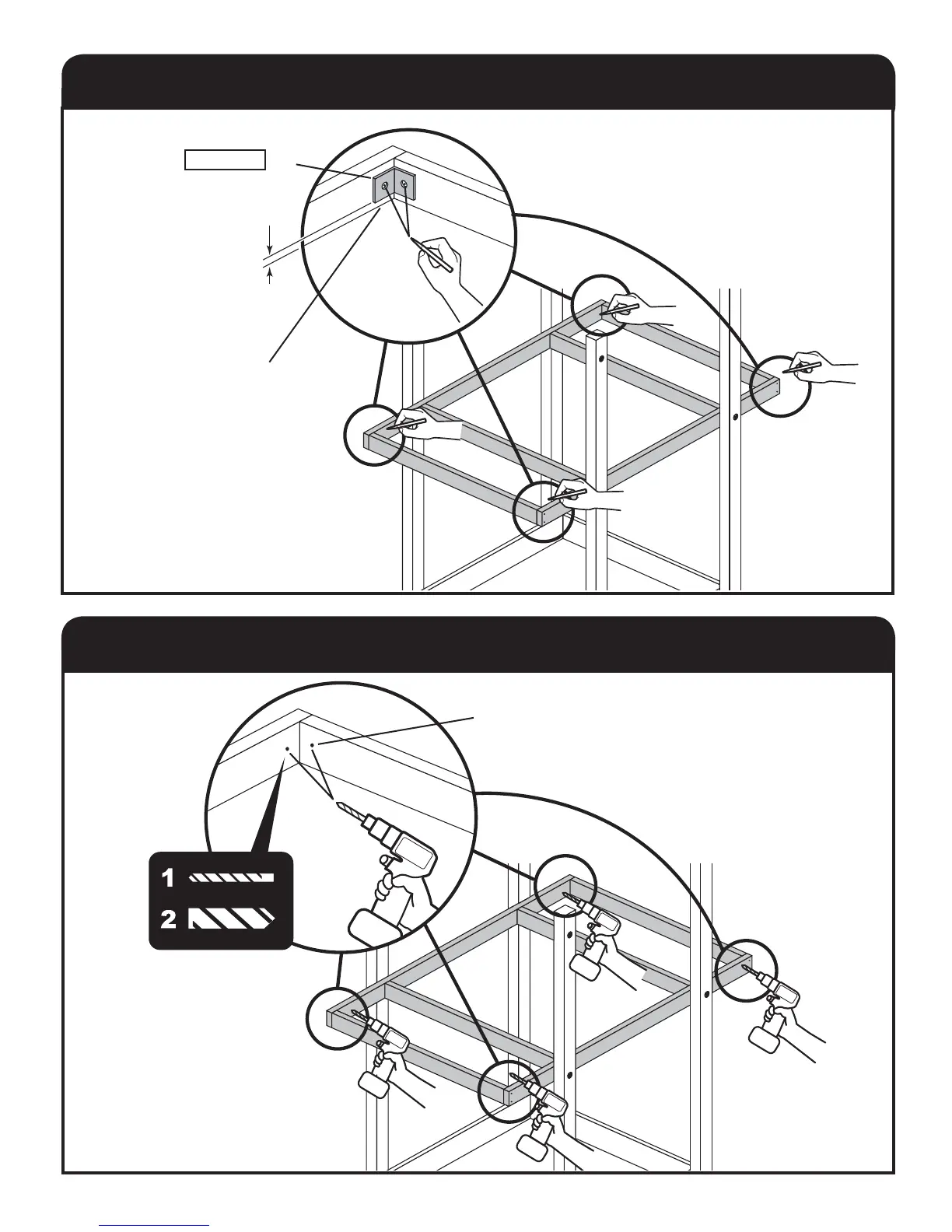 1
2