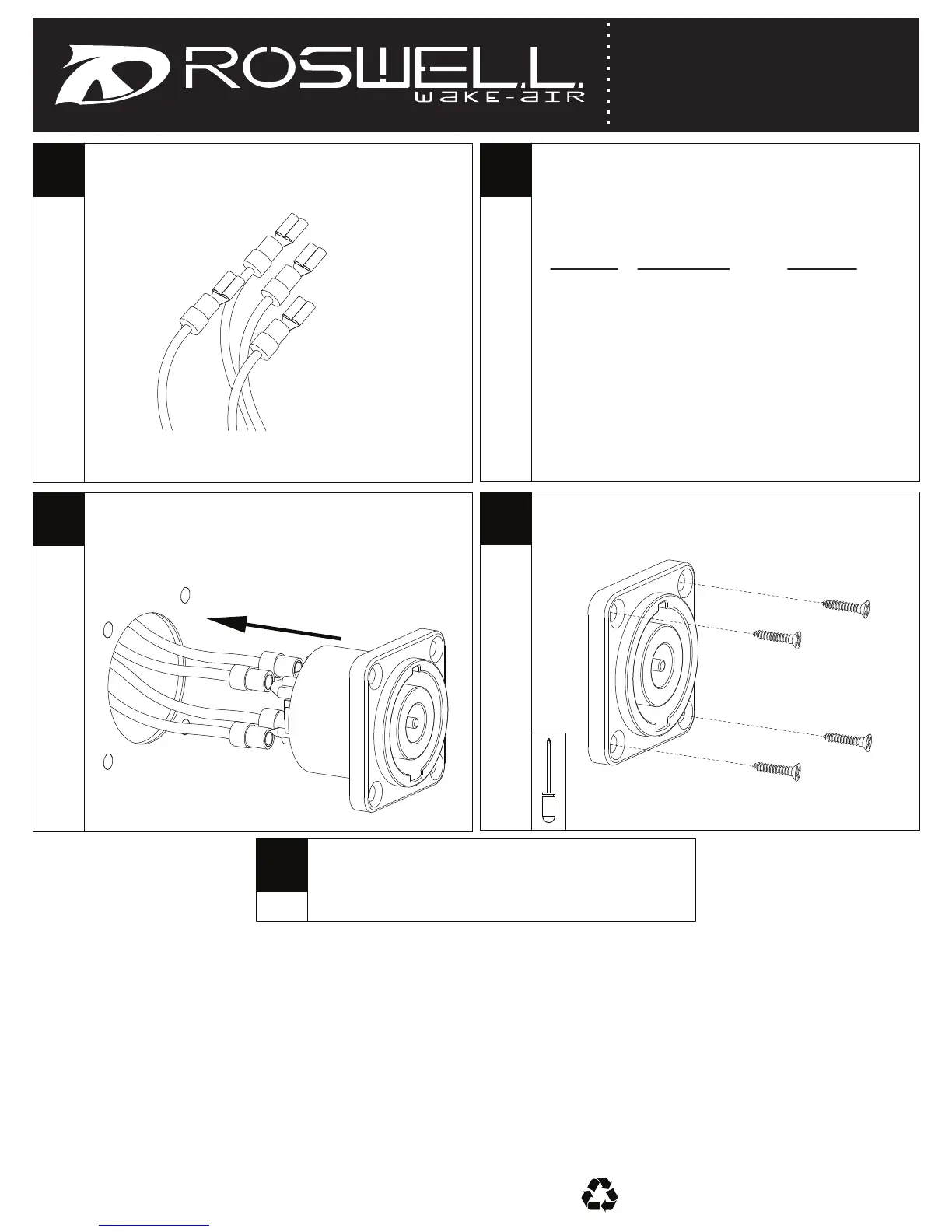 ROSWELL
wake-air