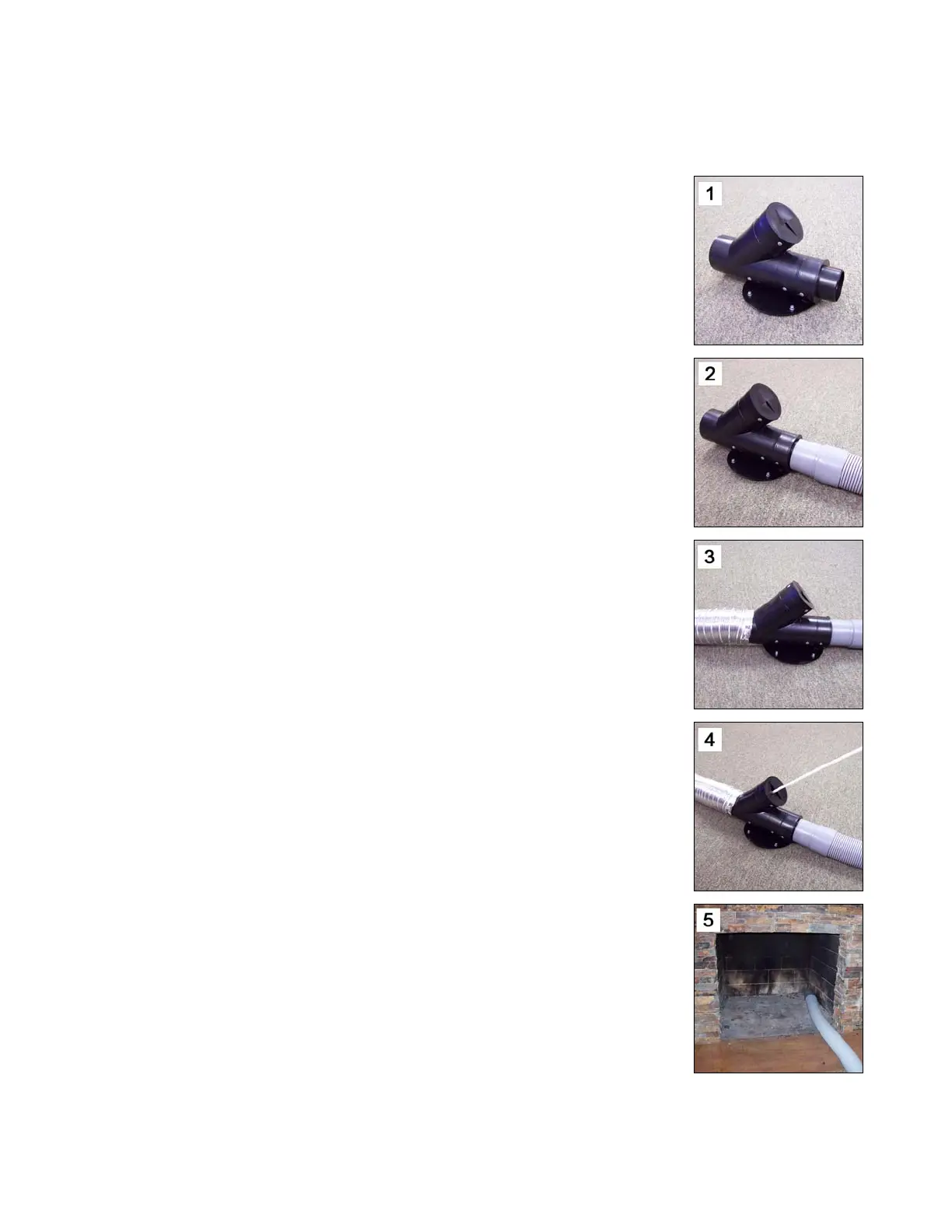 1

2

3

4

5