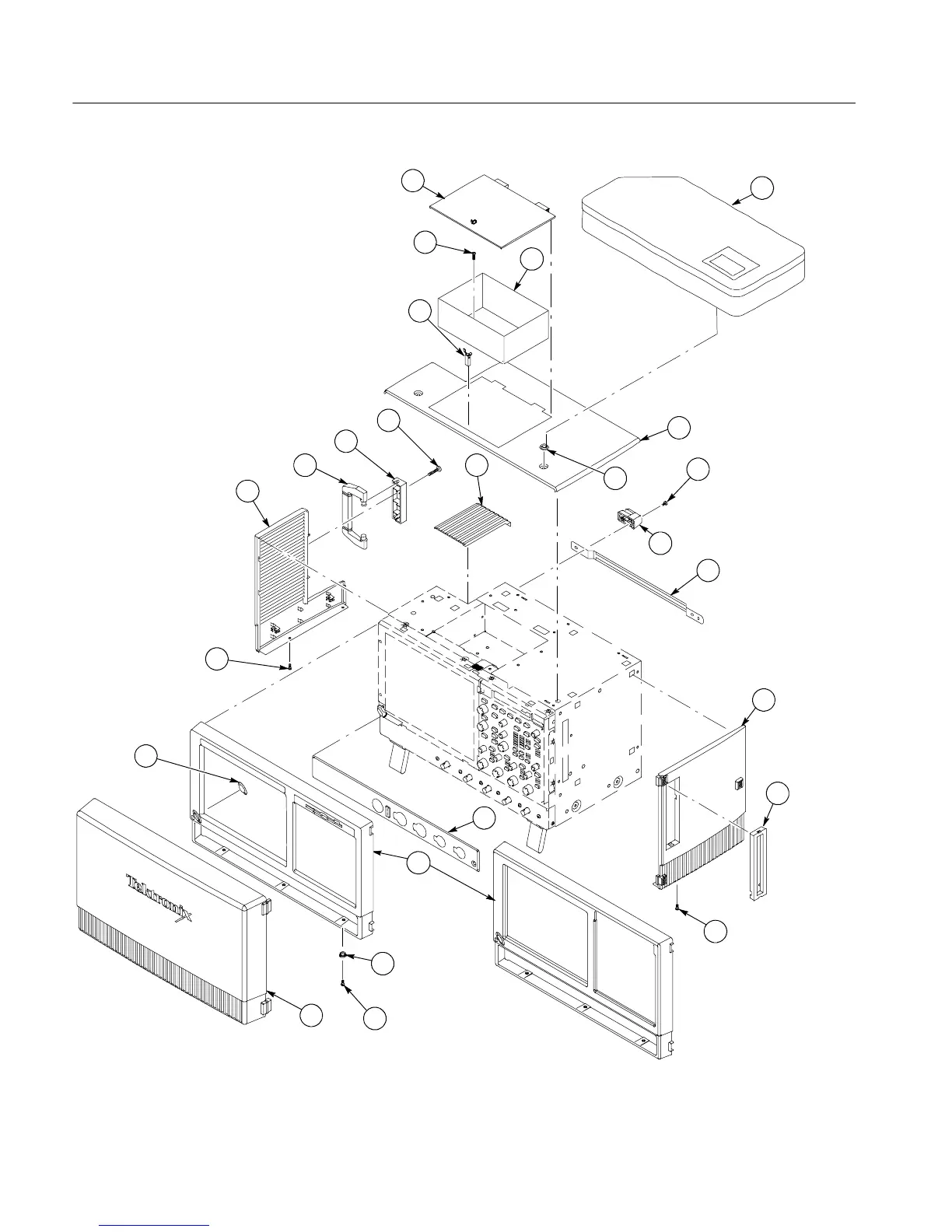 Tektronix