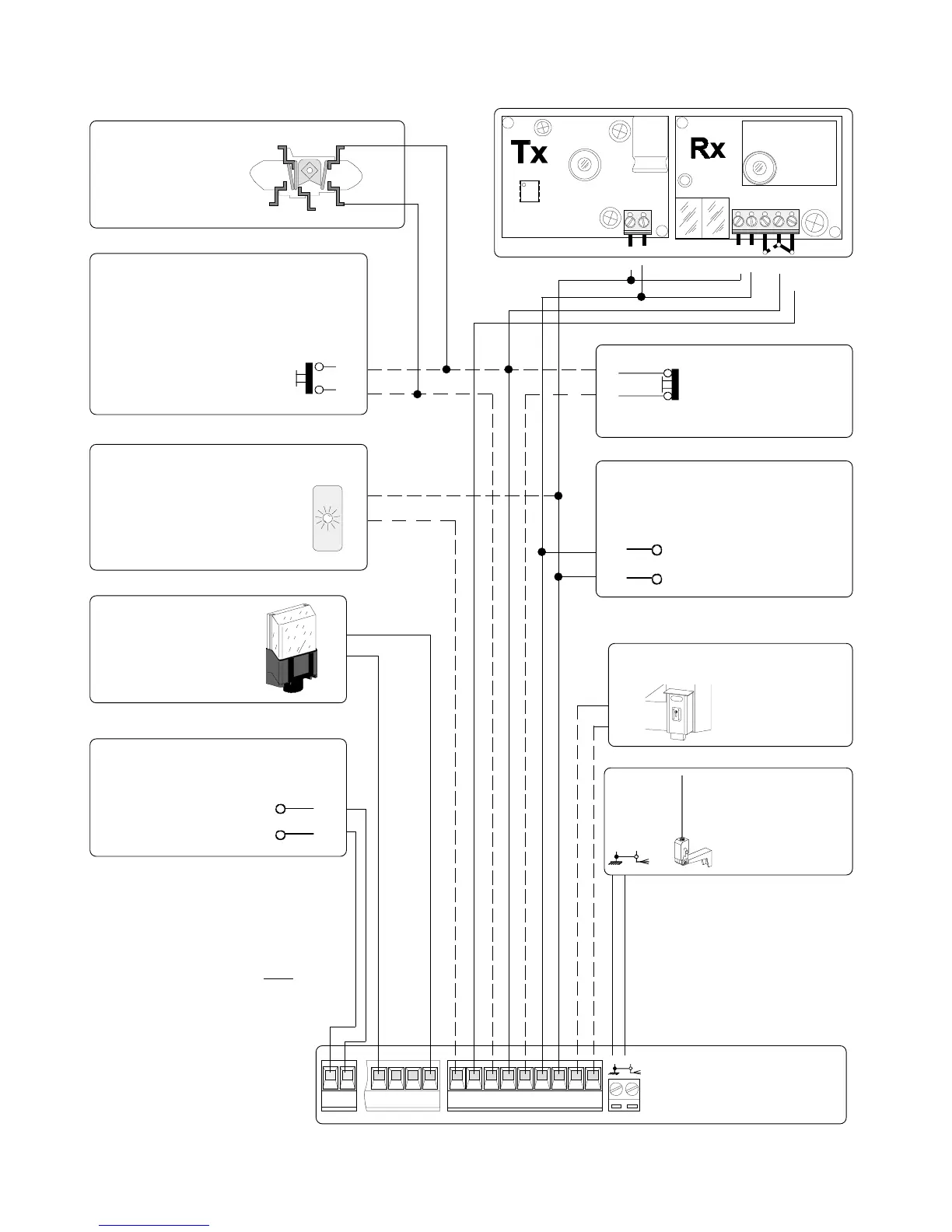 Tx

Rx