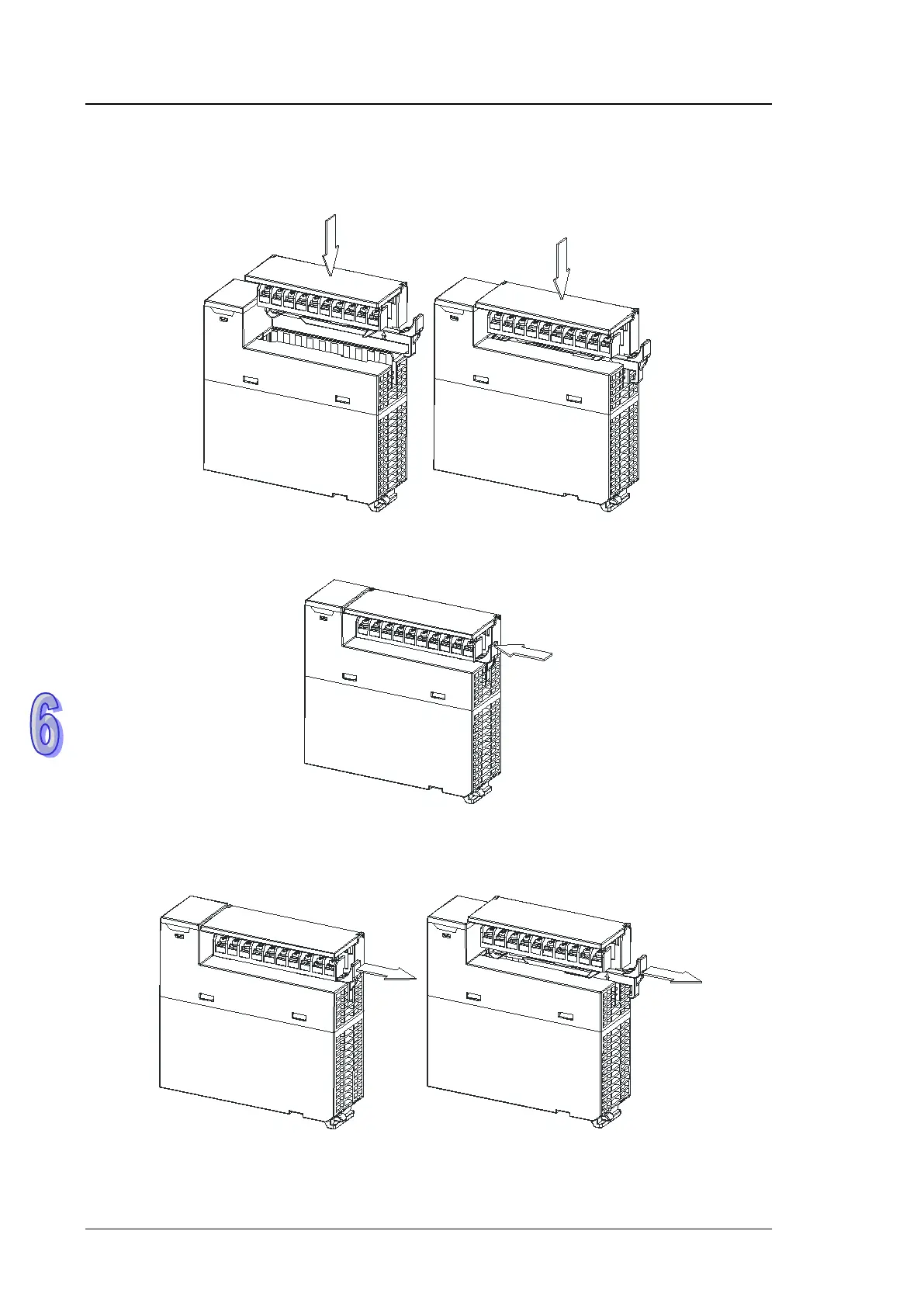 6