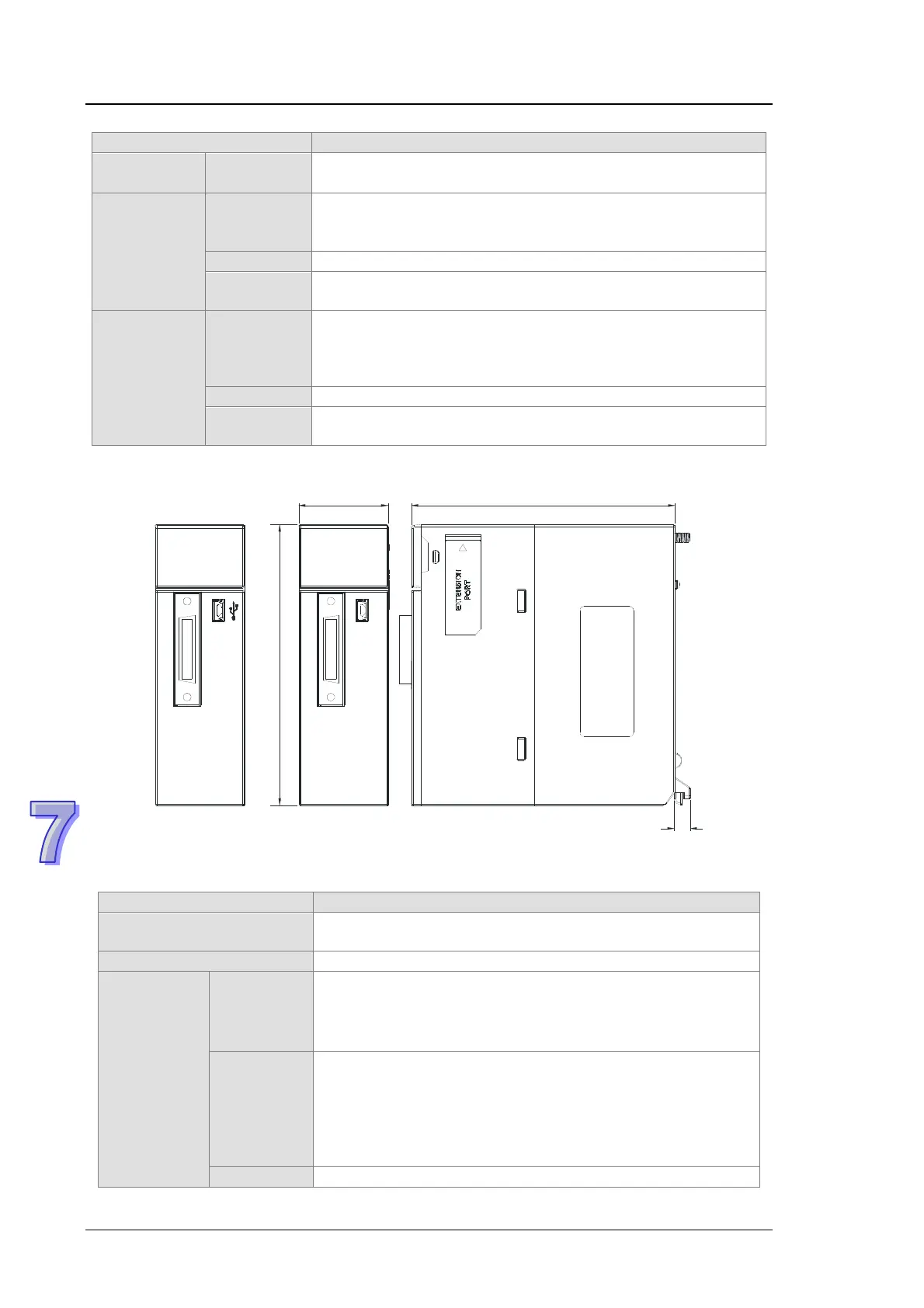 EXTENSION PORT

7