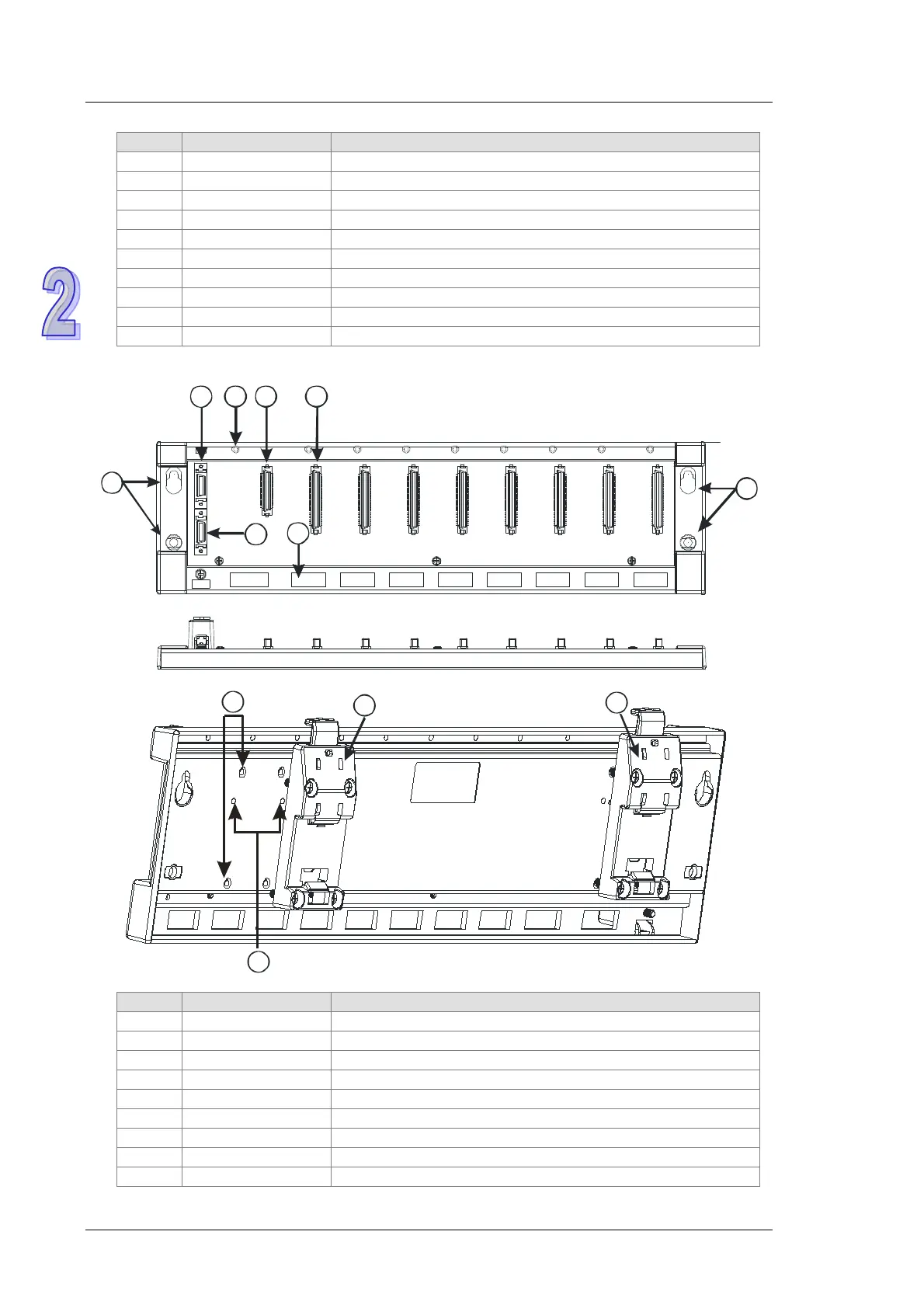 2