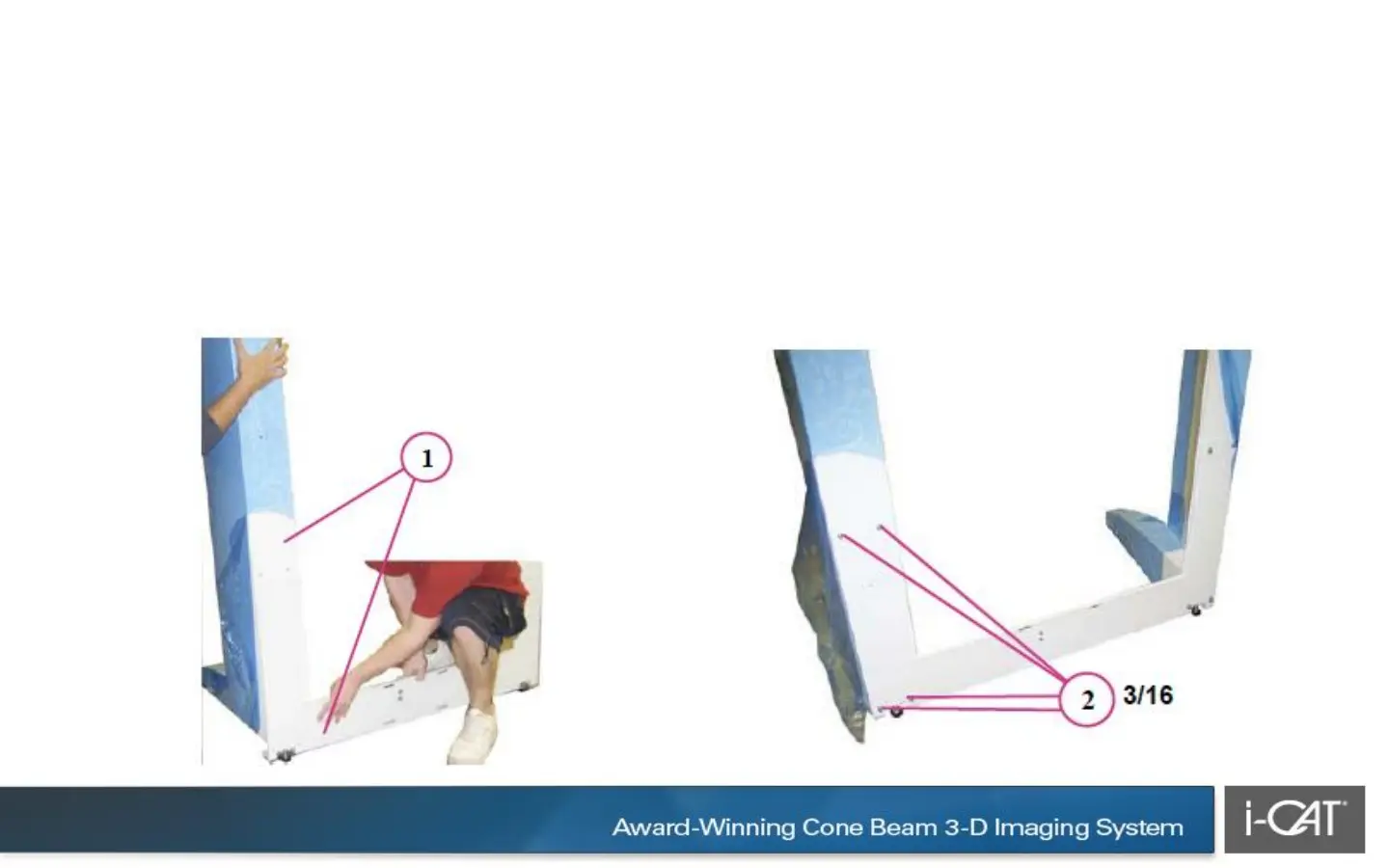 1

2 3/16

Award-Winning Cone Beam 3-D Imaging System

i-CAT