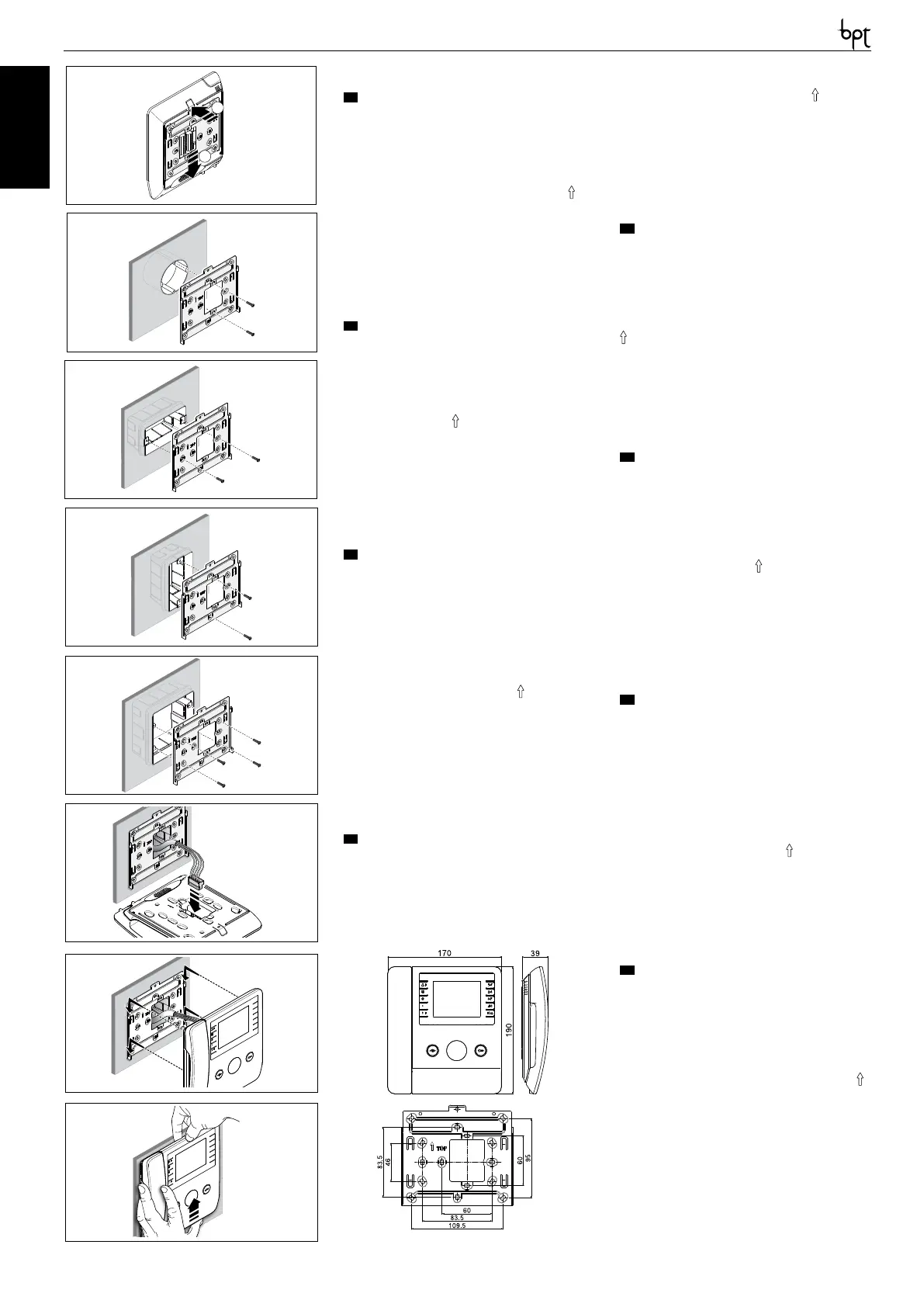 bpt

170

39

190

TOP

83.5

46

60

95

60

83.5

109.5