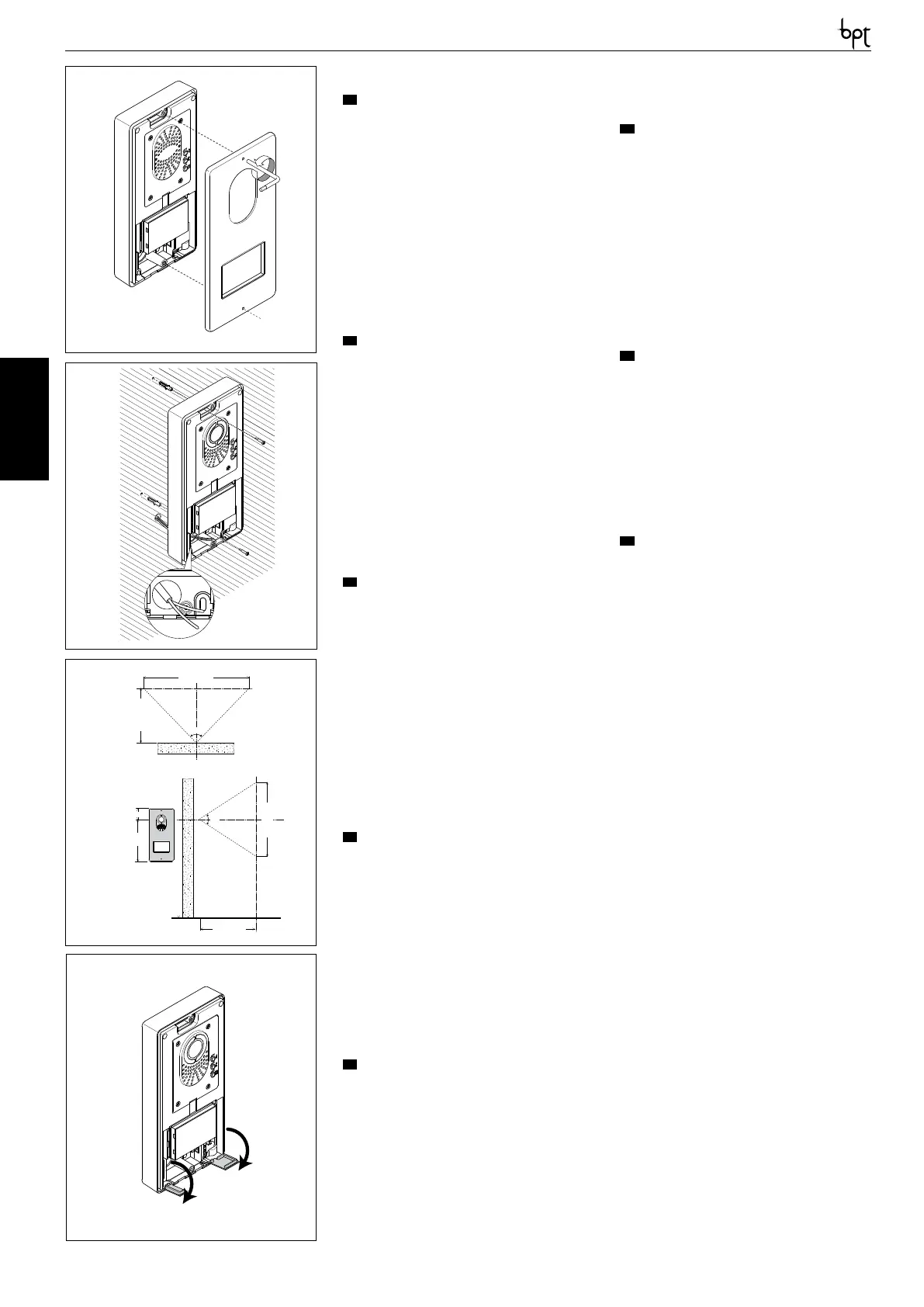 bpt