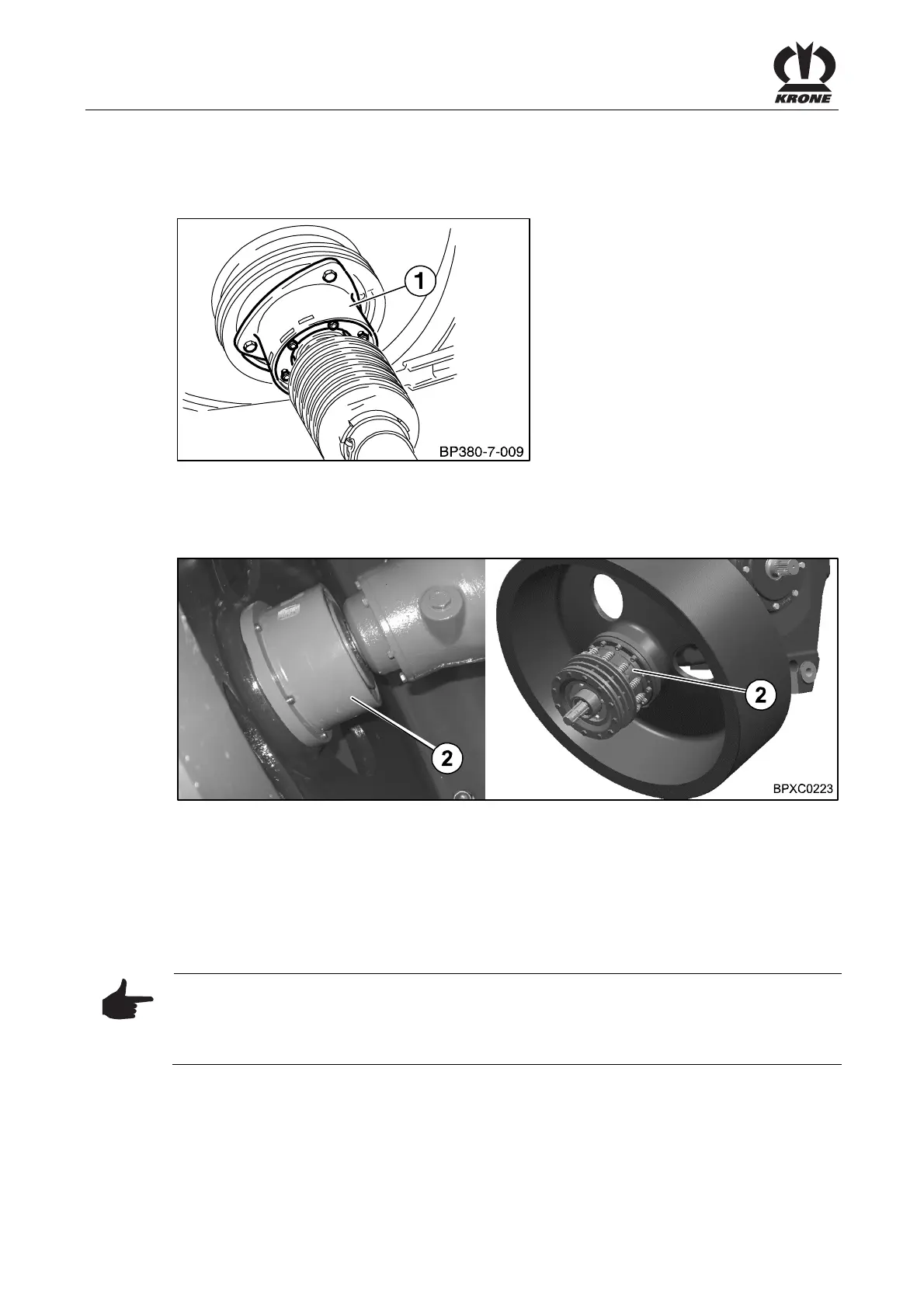 KRONE

1

BP380-7-009

2

2

BPXC0223