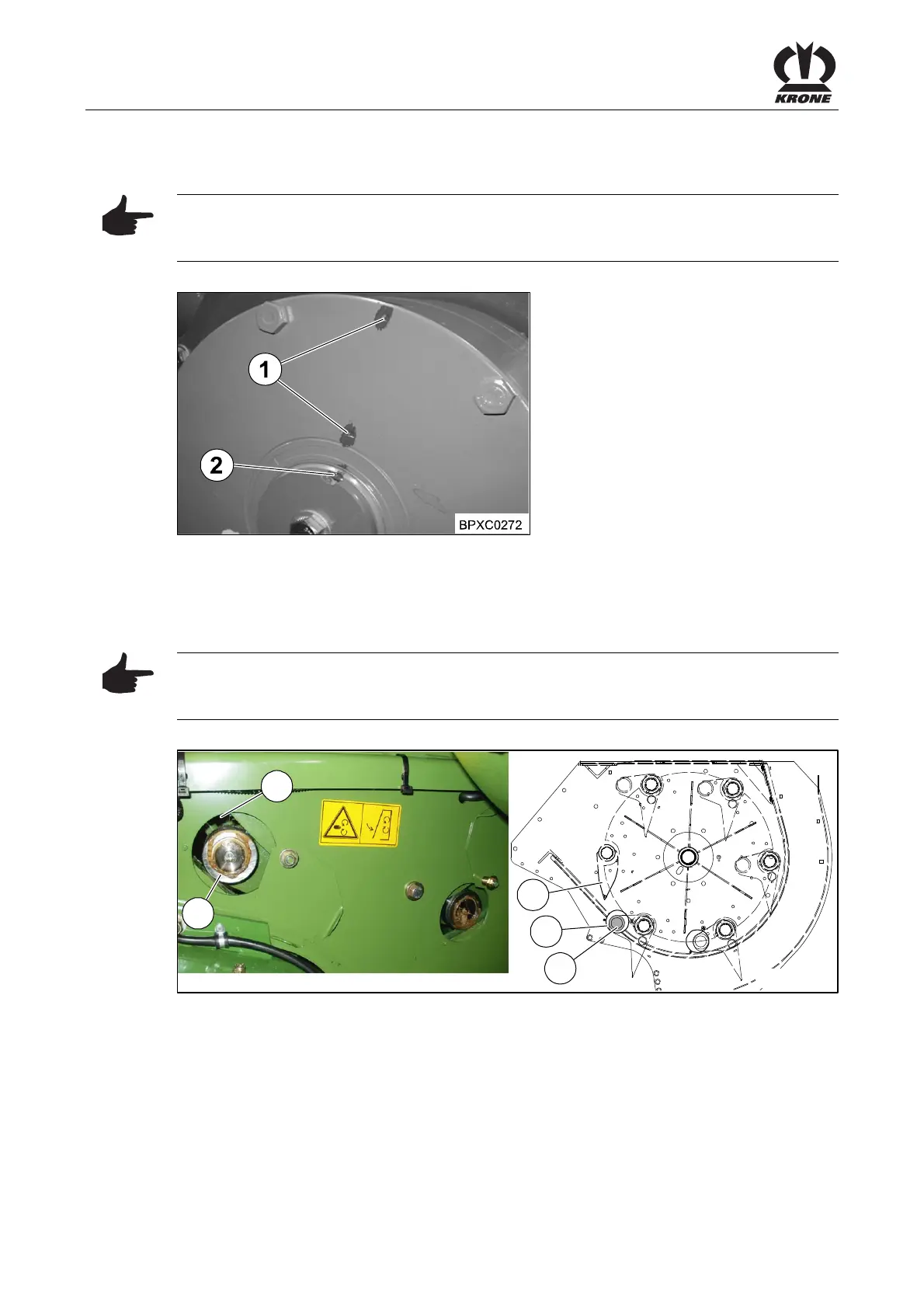 KRONE

1

2

BPXC0272