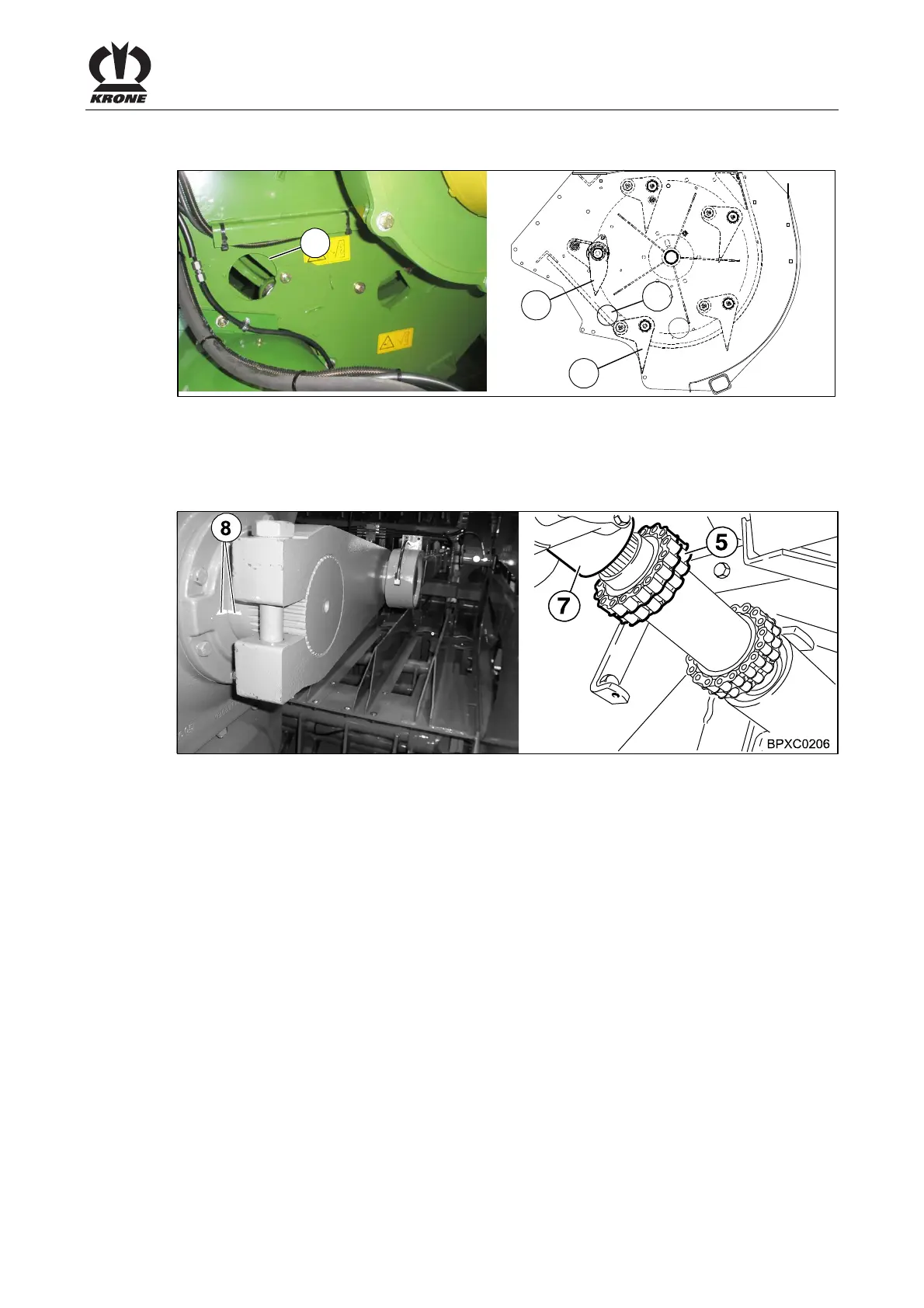 KRONE

8

5

7

BPXC0206