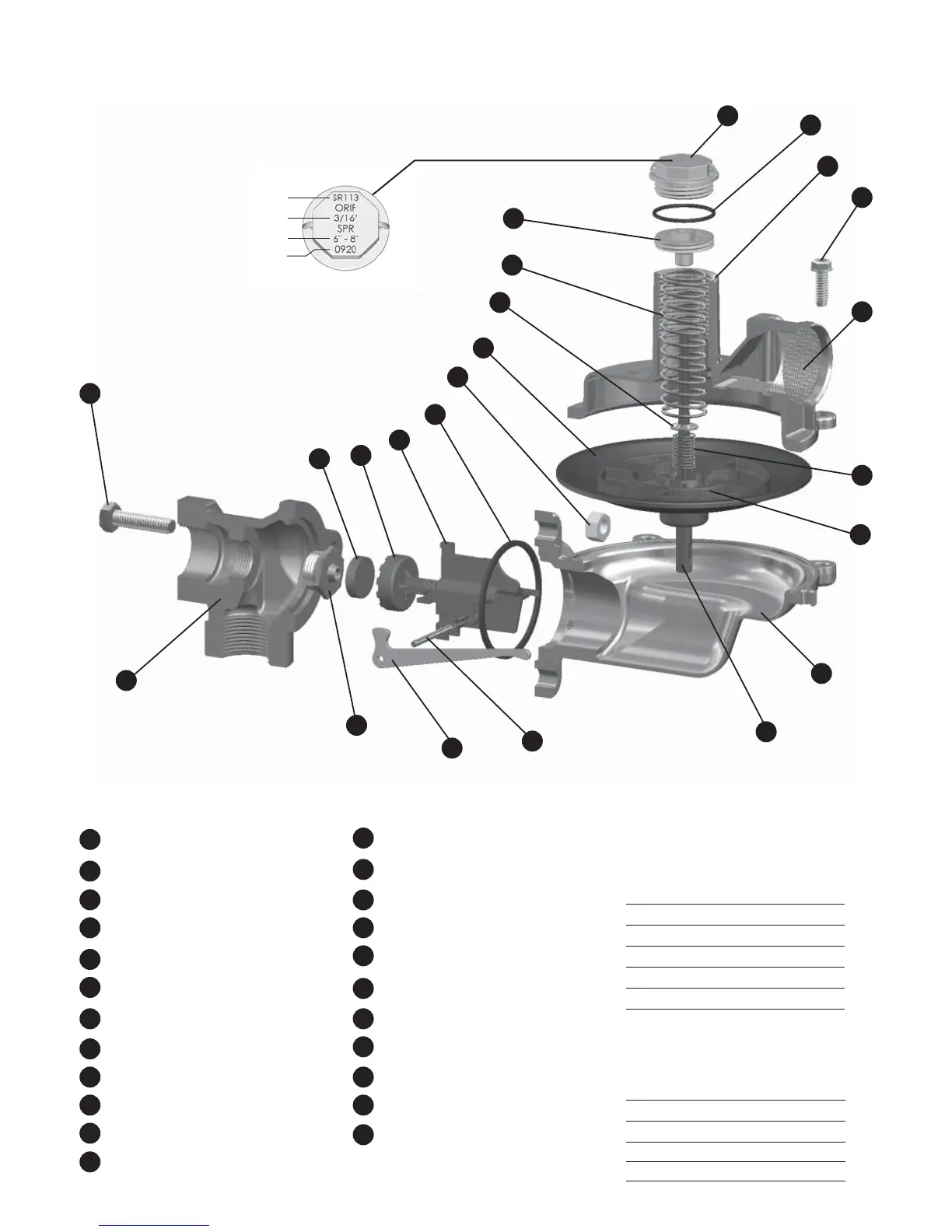 SR113
ORIF
3/16"
SPR
6" - 8"
0920