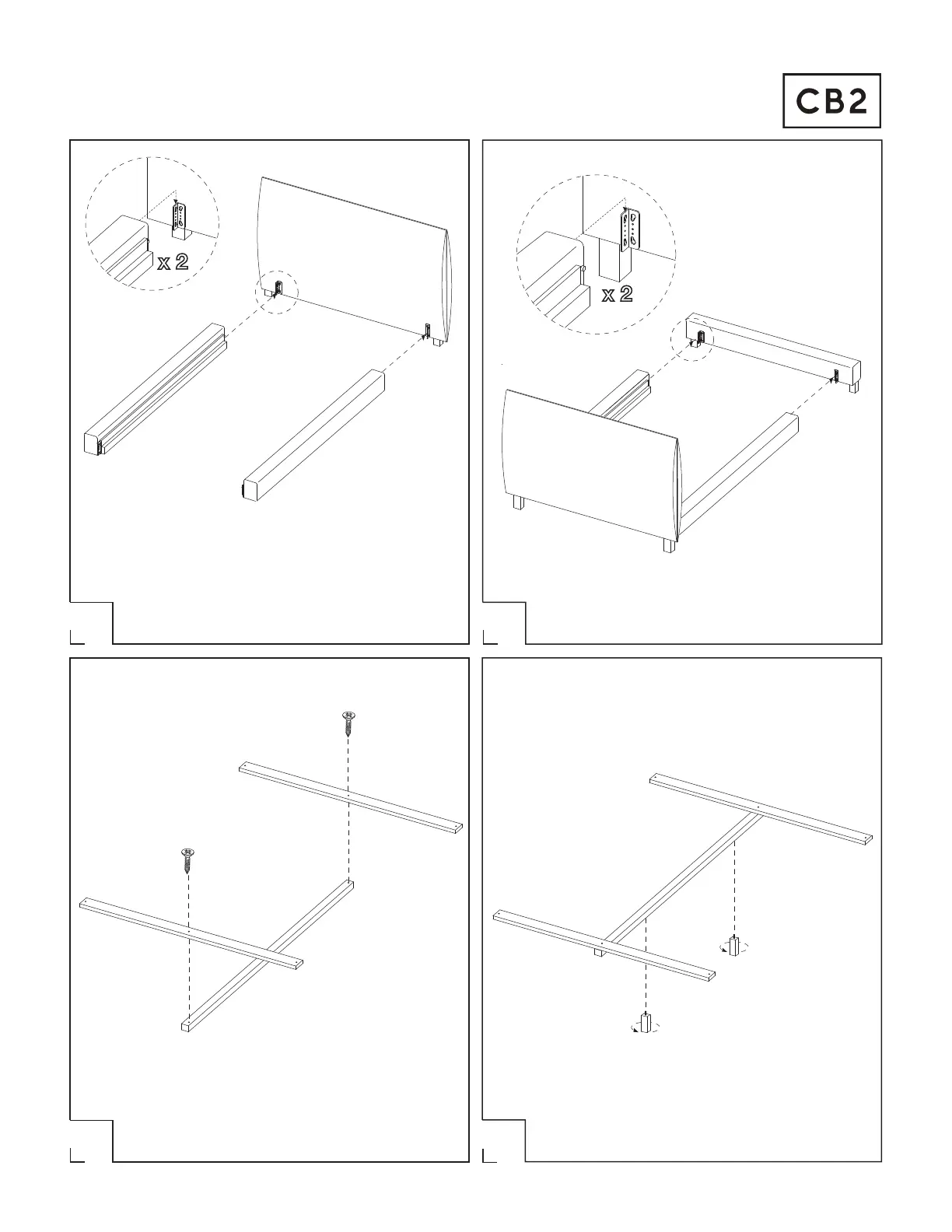 CB2

x 2

x 2