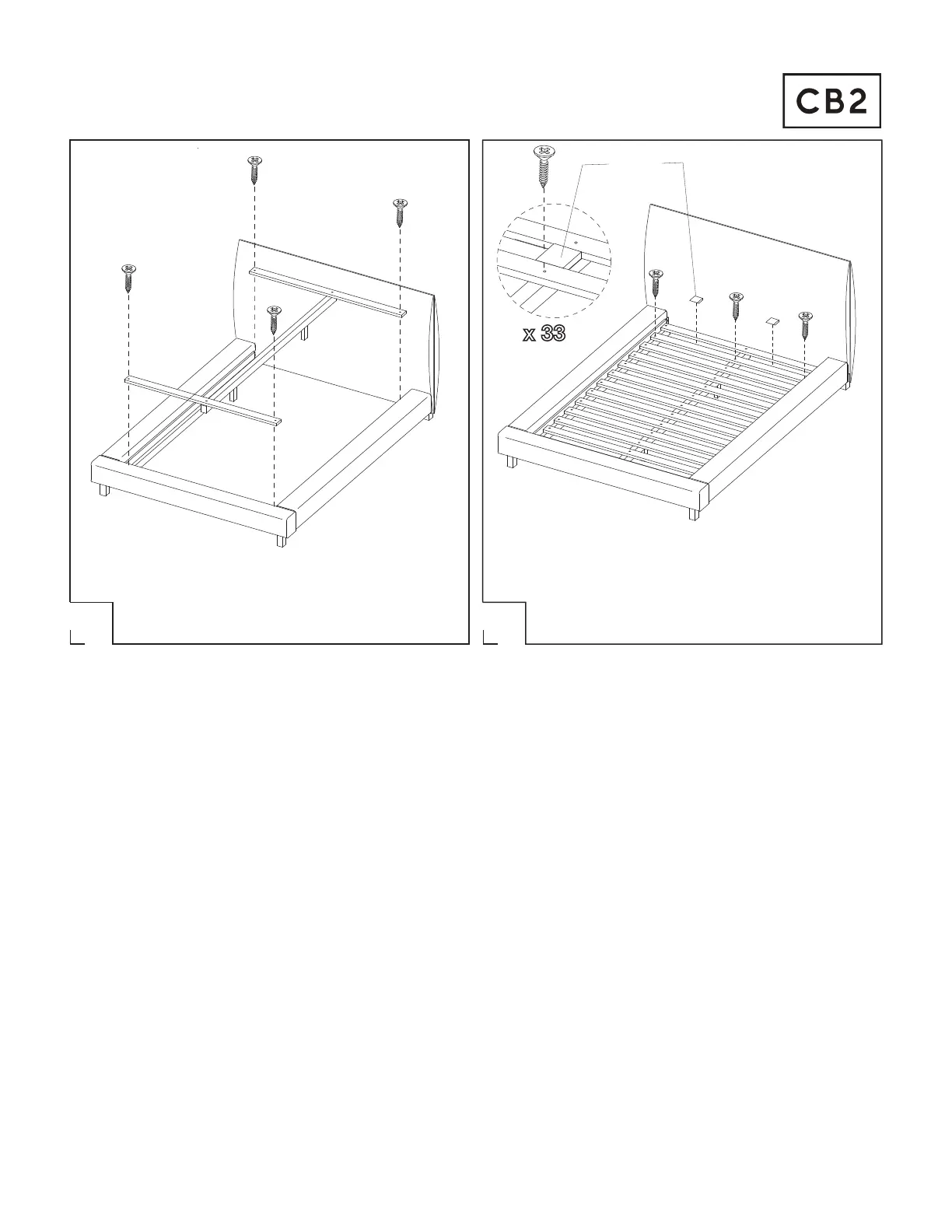 CB2

x 33