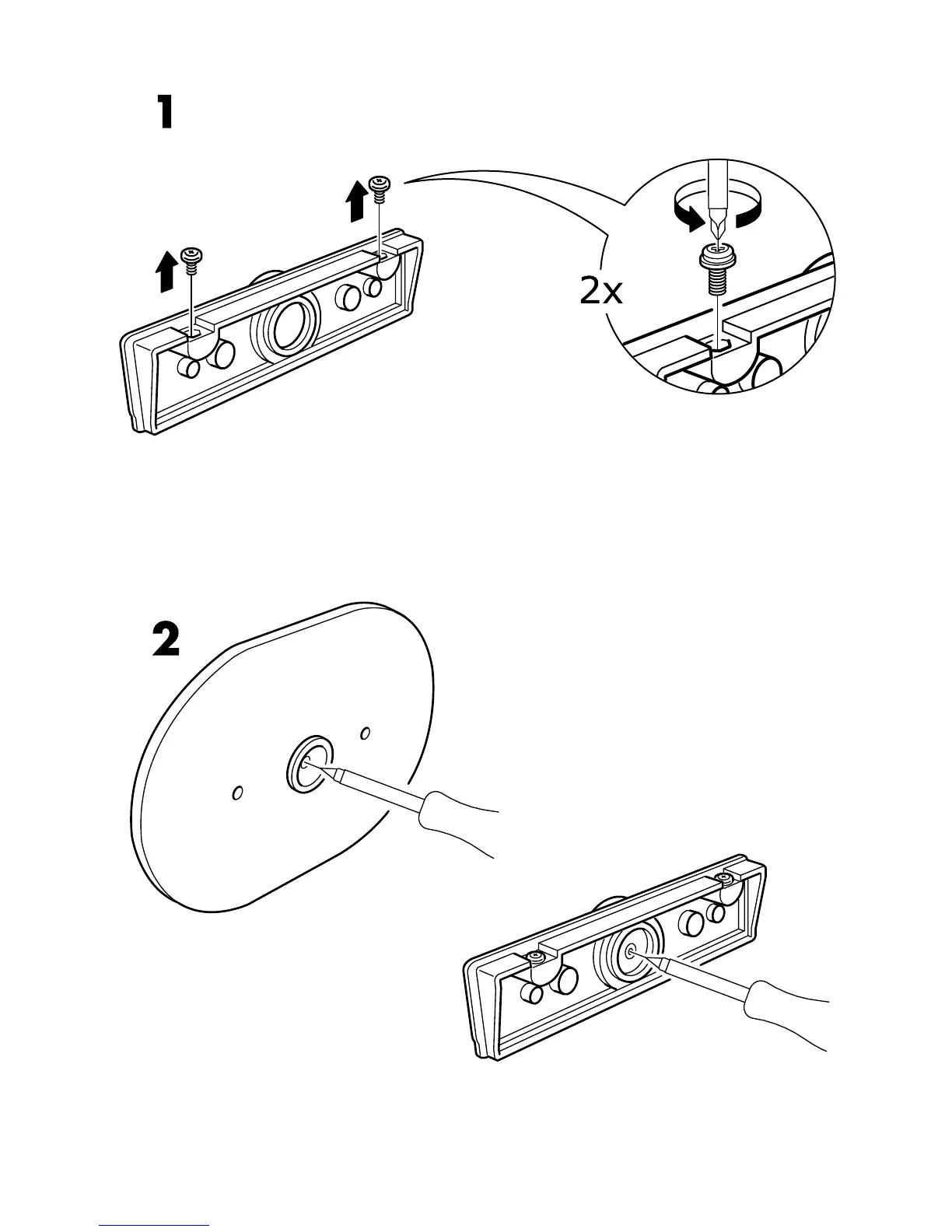 1

2x

2