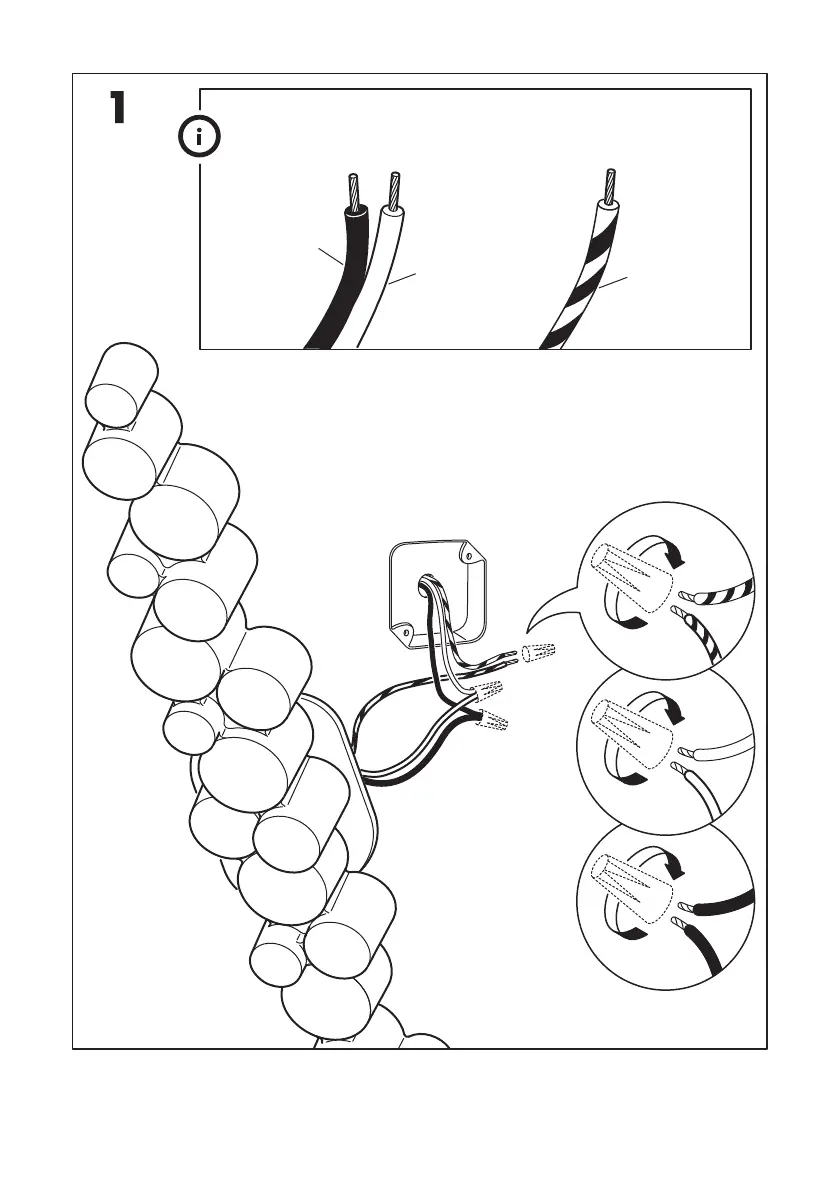 1

i