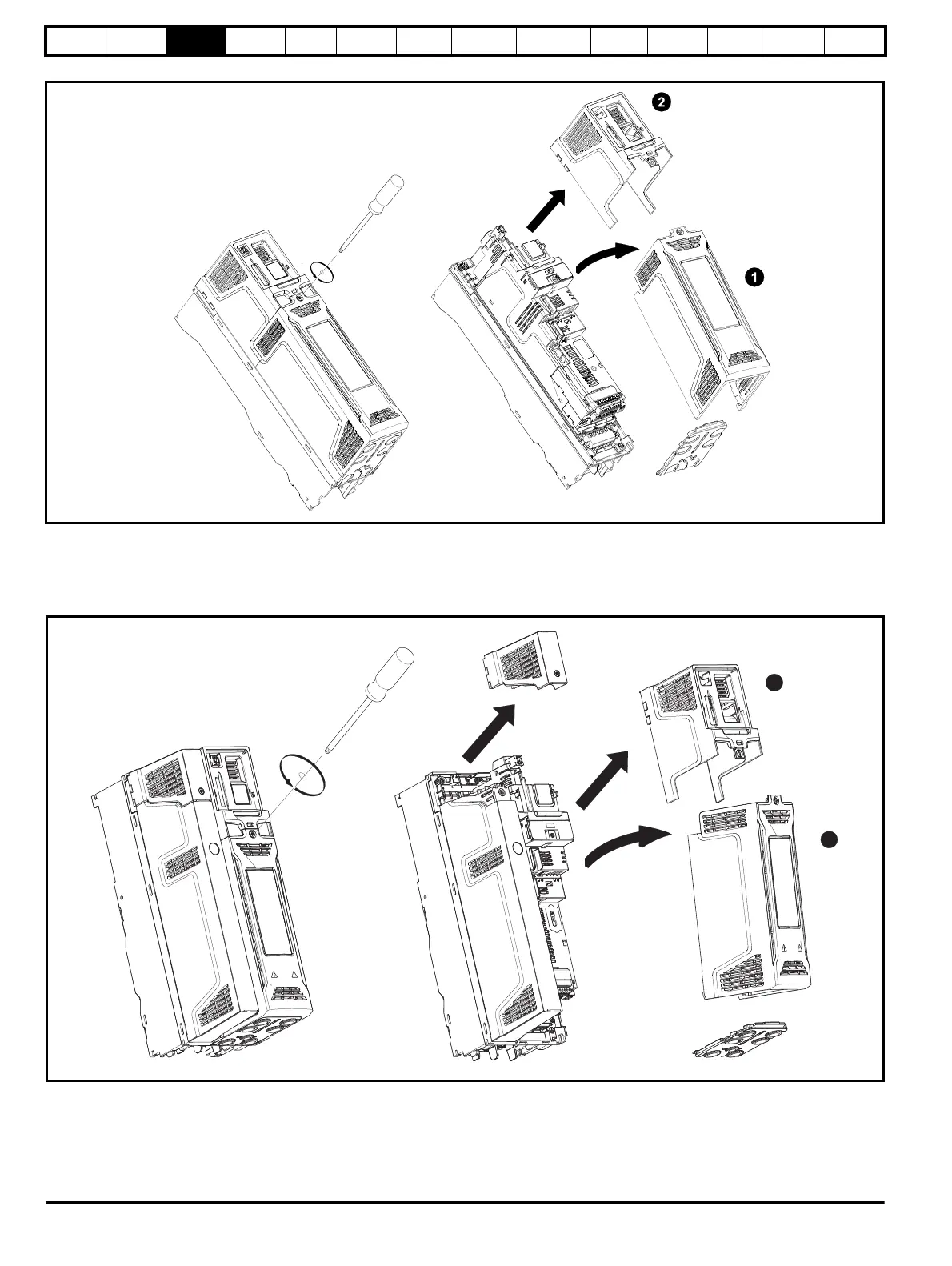 2

1