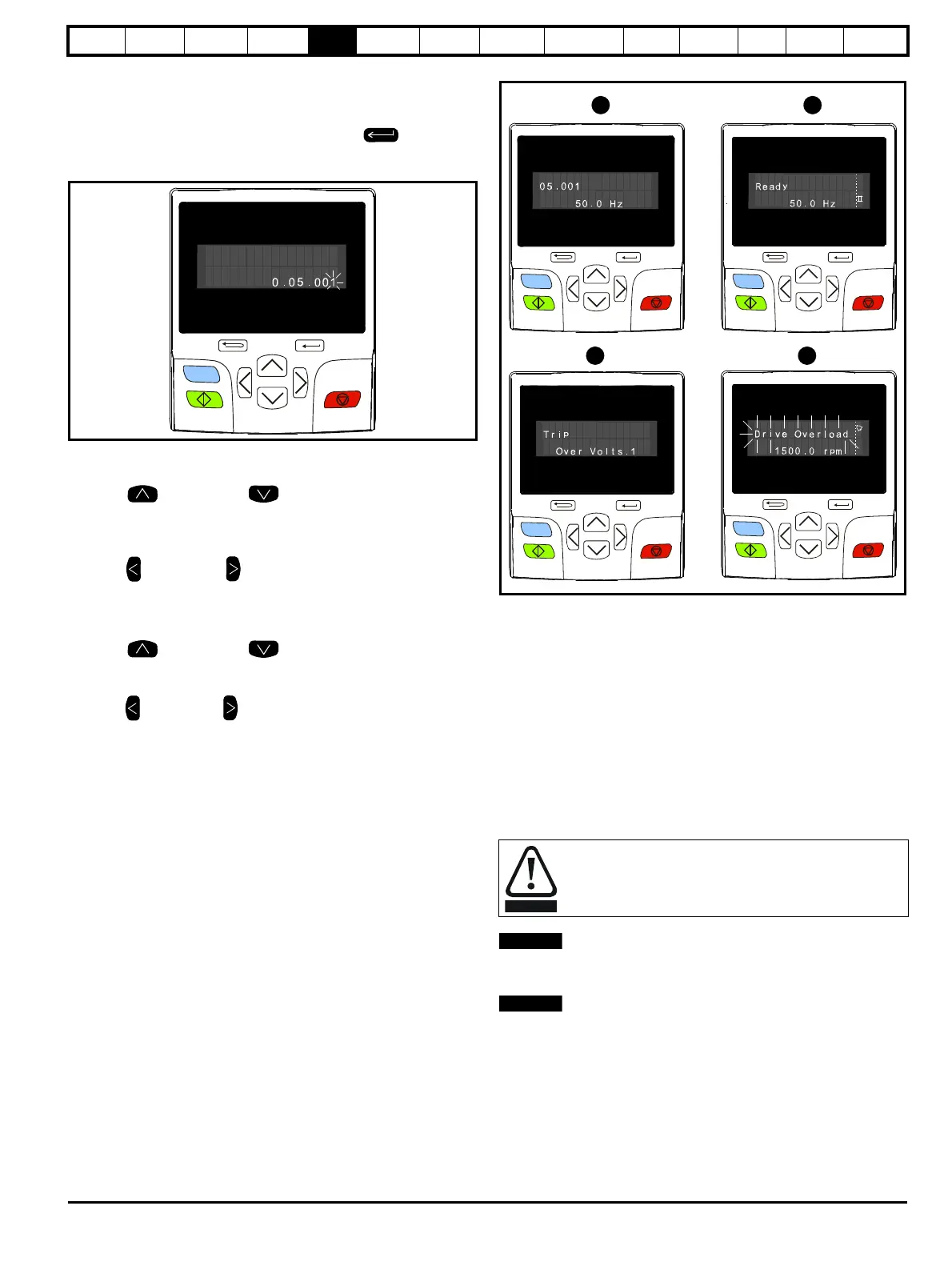 0.05.001

05.001
50.0 Hz

Ready
50.0 Hz

Trip
Over Volts.1

Drive Overload
1500.0 rpm